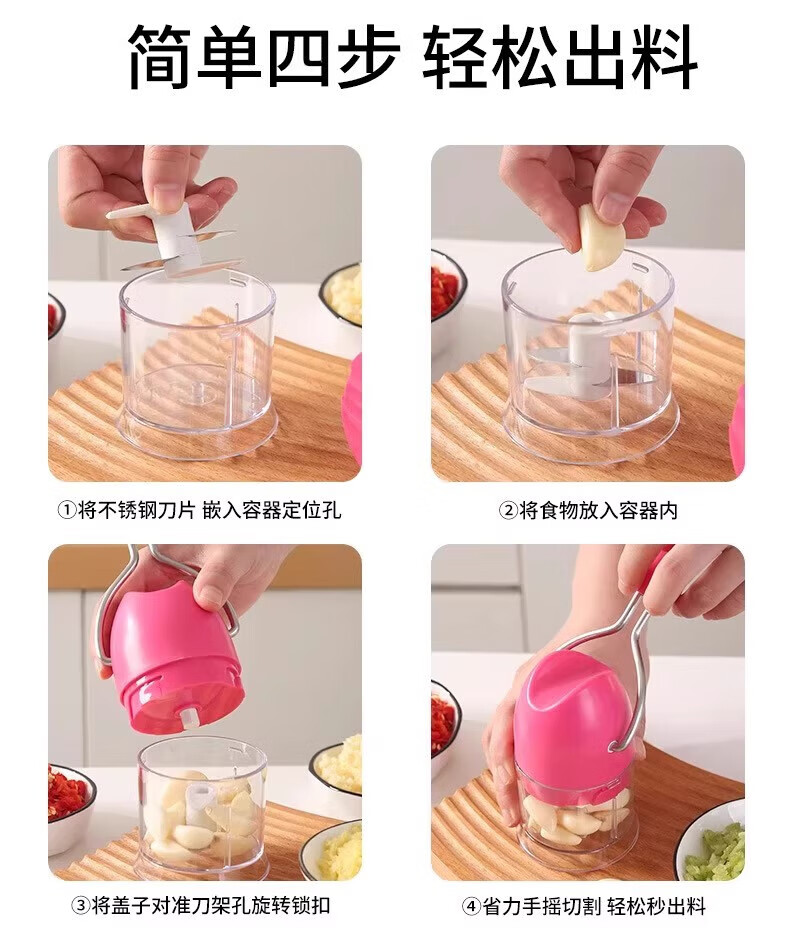 简单四步 轻松出料

①将不锈钢刀片 嵌入容器定位孔

②将食物放入容器内

③将盖子对准刀架孔旋转锁扣

④省力手摇切割 轻松秒出料