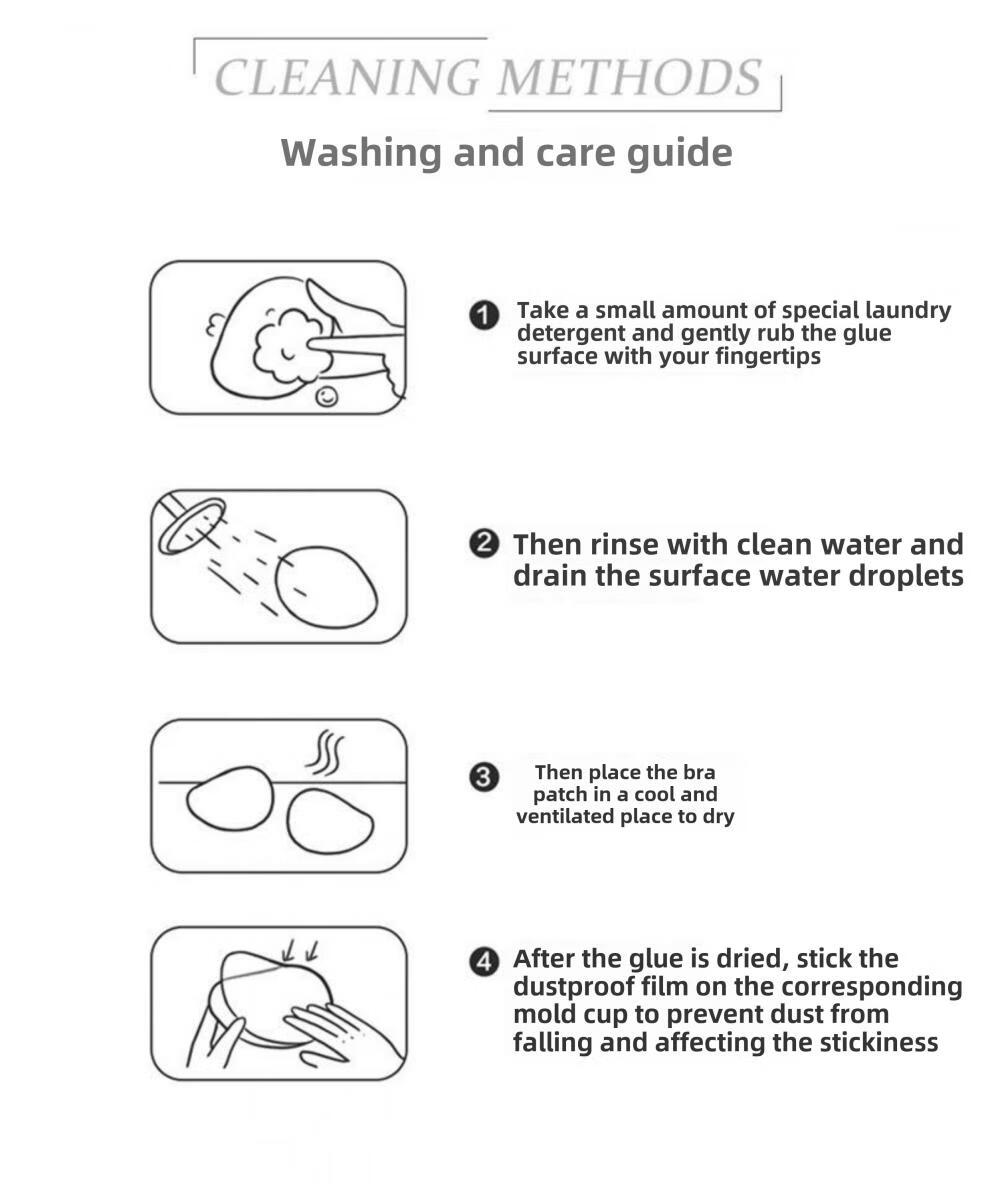 CLEANING METHODS

Washing and care guide

1 Take a small amount of special laundry detergent and gently rub the glue surface with your fingertips

2 Then rinse with clean water and drain the surface water droplets

3 Then place the bra patch in a cool and ventilated place to dry

4 After the glue is dried, stick the dustproof film on the corresponding mold cup to prevent dust from falling and affecting the stickiness