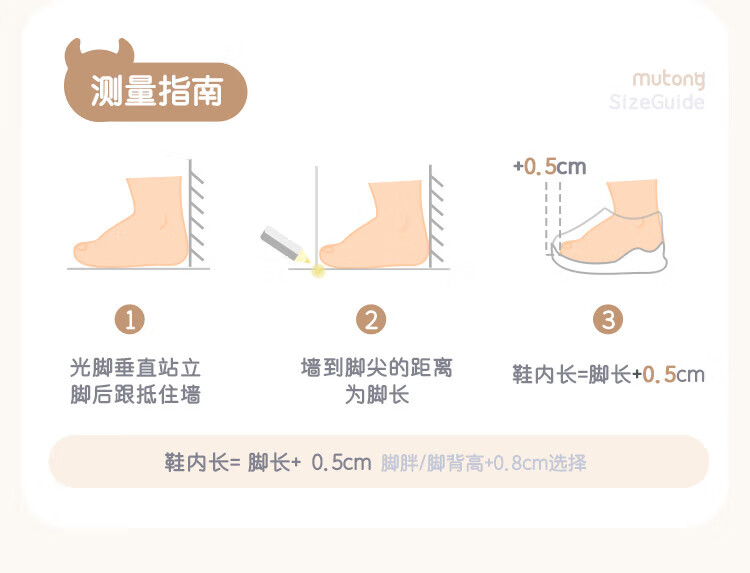 测量指南

mutong
SizeGuide

+0.5cm

1
光脚垂直站立
脚后跟抵住墙

2
墙到脚尖的距离
为脚长

3
鞋内长=脚长+0.5cm

鞋内长= 脚长+ 0.5cm 脚胖/脚背高+0.8cm选择