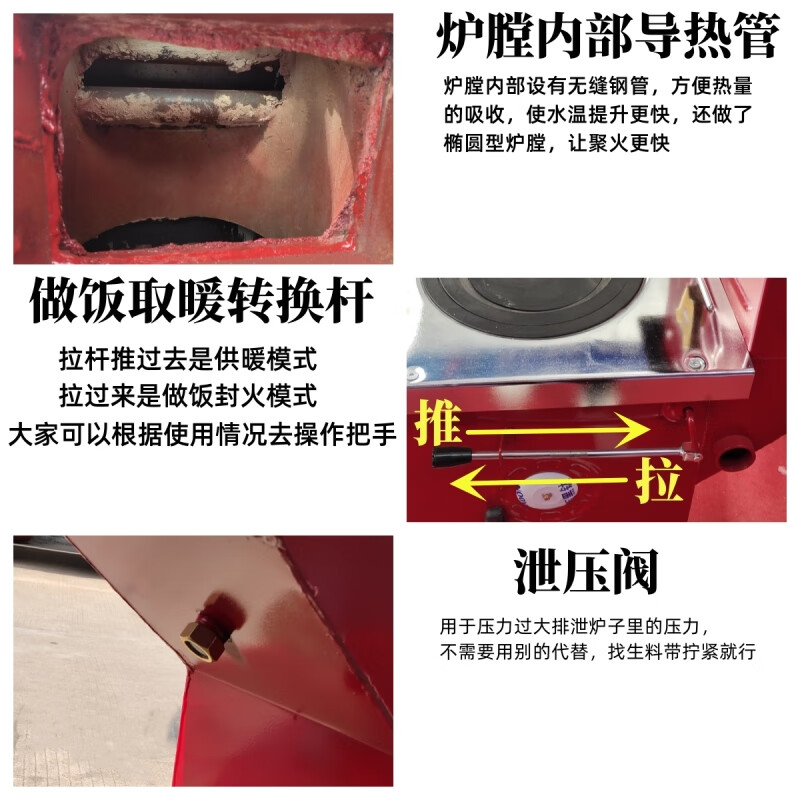 炉膛内部导热管

炉膛内部设有无缝钢管，方便热量的吸收，使水温提升更快，还做了椭圆型炉膛，让聚火更快

做饭取暖转换杆

拉杆推过去是供暖模式
拉过来是做饭封火模式
大家可以根据使用情况去操作把手

推

拉

泄压阀

用于压力过大排泄炉子里的压力，
不需要用别的代替，找生料带拧紧就行