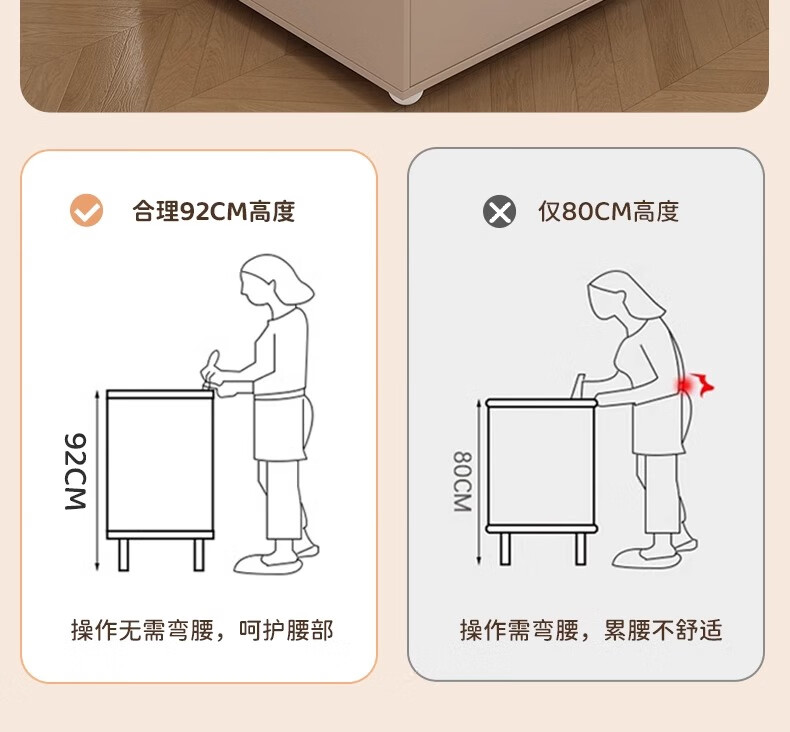 合理92CM高度

92CM

操作无需弯腰，呵护腰部

仅80CM高度

80CM

操作需弯腰，累腰不舒适