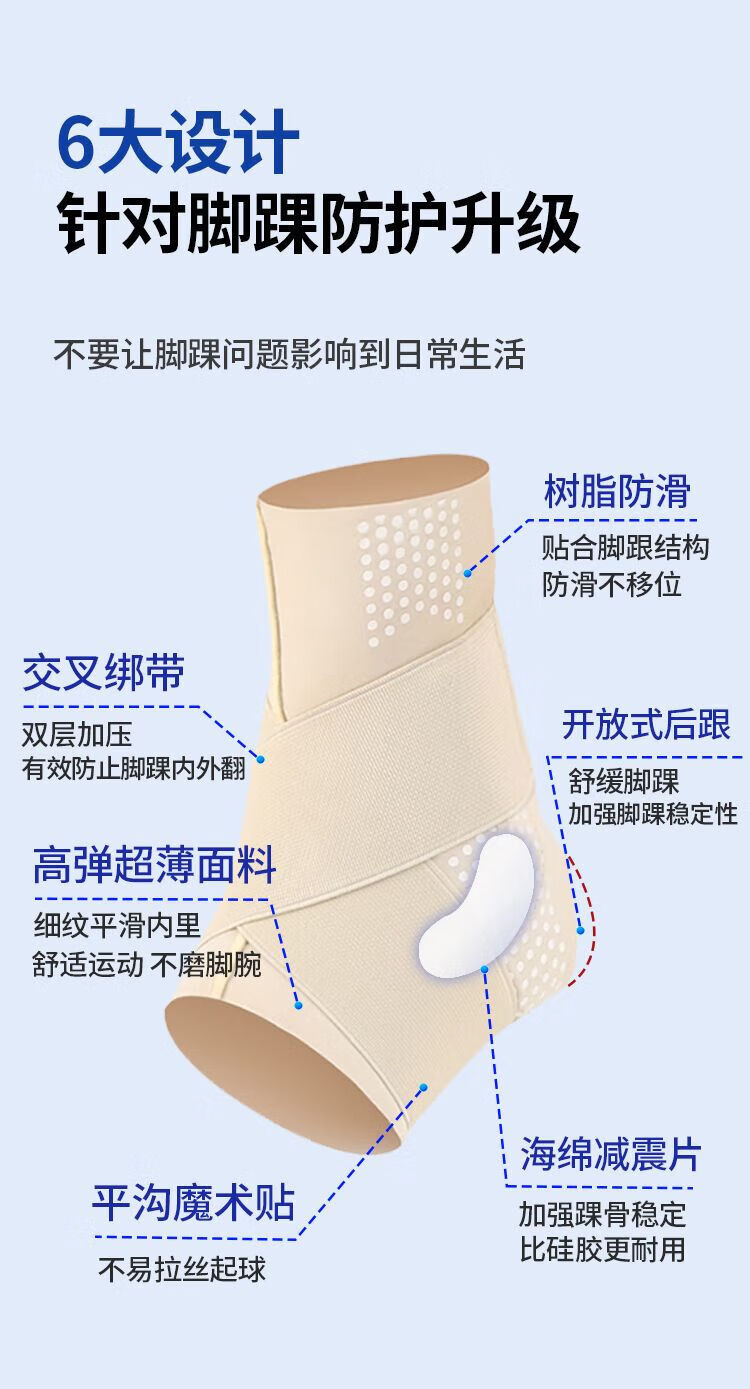 6大设计
针对脚踝防护升级

不要让脚踝问题影响到日常生活

树脂防滑
贴合脚跟结构
防滑不移位

交叉绑带
双层加压
有效防止脚踝内外翻

开放式后跟
舒缓脚踝
加强脚踝稳定性

高弹超薄面料
细纹平滑内里
舒适运动 不磨脚腕

海绵减震片
加强踝骨稳定
比硅胶更耐用

平沟魔术贴
不易拉丝起球