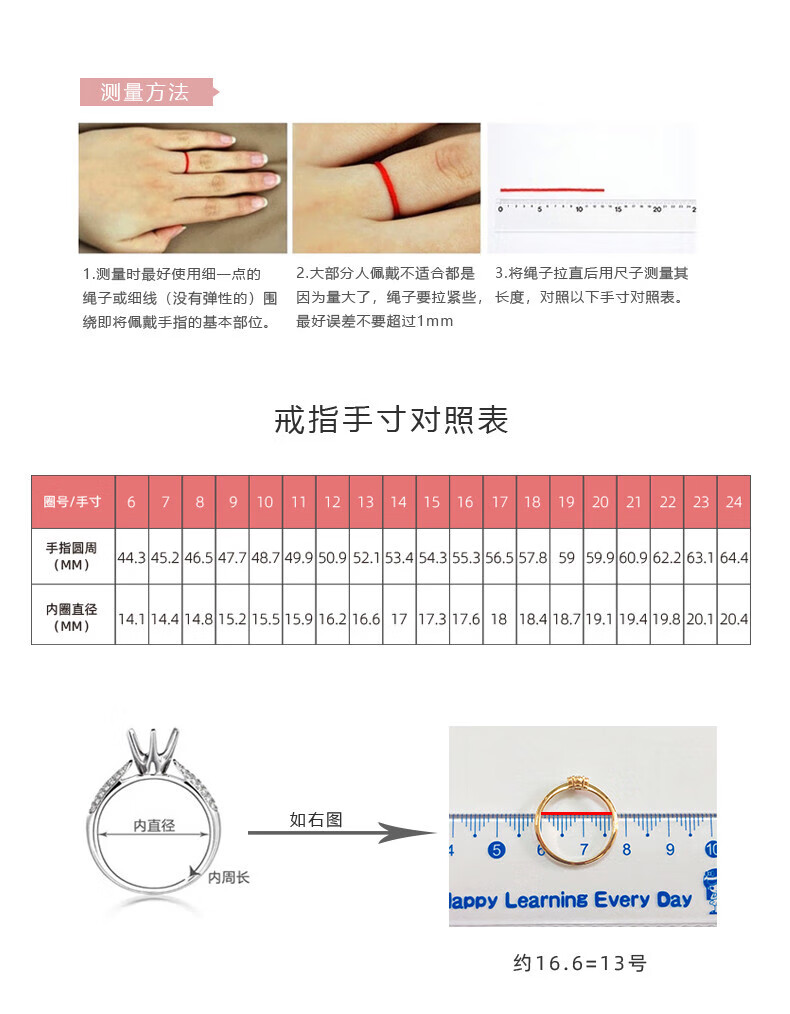 测量方法

0 5 10 15 20 2

1.测量时最好使用细一点的绳子或细线（没有弹性的）围绕即将佩戴手指的基本部位。

2.大部分人佩戴不适合都是因为量大了，绳子要拉紧些，最好误差不要超过1mm

3.将绳子拉直后用尺子测量其长度，对照以下手寸对照表。

戒指手寸对照表

| 圈号/手寸 | 6 | 7 | 8 | 9 | 10 | 11 | 12 | 13 | 14 | 15 | 16 | 17 | 18 | 19 | 20 | 21 | 22 | 23 | 24 |
|---|---|---|---|---|---|---|---|---|---|---|---|---|---|---|---|---|---|---|---|
| 手指圆周（MM） | 44.3 | 45.2 | 46.5 | 47.7 | 48.7 | 49.9 | 50.9 | 52.1 | 53.4 | 54.3 | 55.3 | 56.5 | 57.8 | 59 | 59.9 | 60.9 | 62.2 | 63.1 | 64.4 |
| 内圈直径（MM） | 14.1 | 14.4 | 14.8 | 15.2 | 15.5 | 15.9 | 16.2 | 16.6 | 17 | 17.3 | 17.6 | 18 | 18.4 | 18.7 | 19.1 | 19.4 | 19.8 | 20.1 | 20.4 |

内直径
内周长
如右图

4 5 6 7 8 9 10
Happy Learning Every Day

约16.6=13号