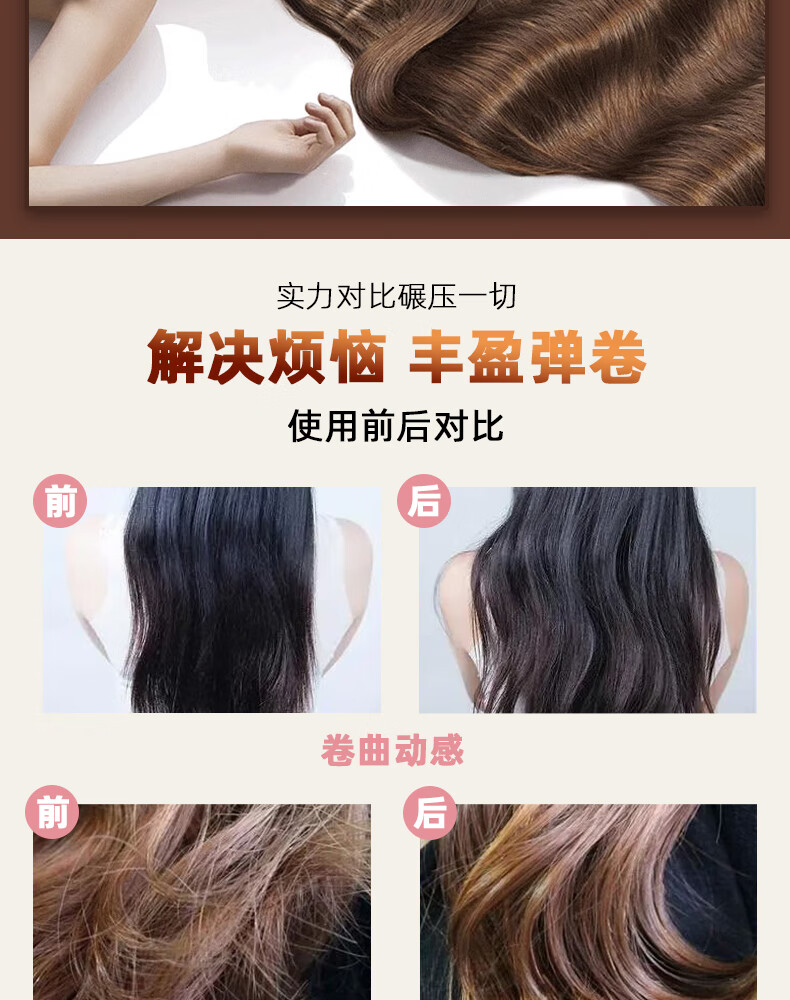 实力对比碾压一切

解决烦恼 丰盈弹卷

使用前后对比

前

后

卷曲动感

前

后