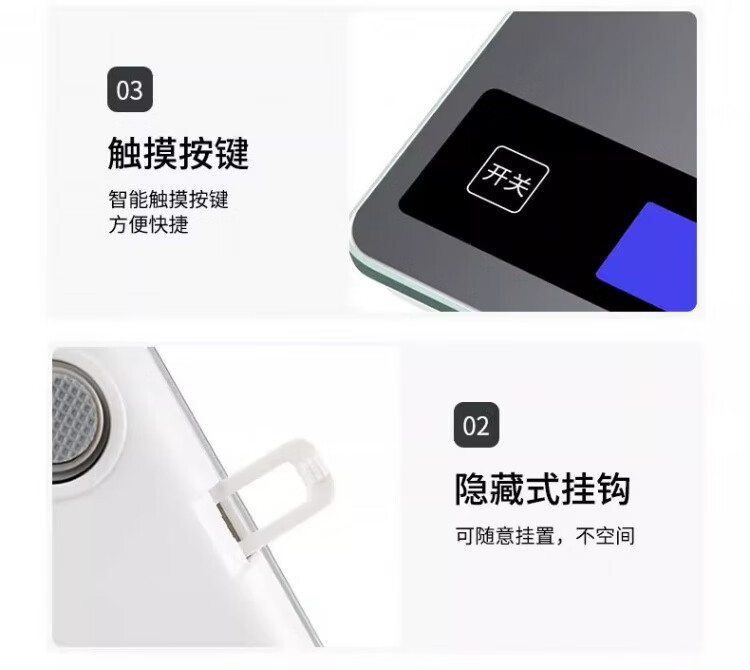 03

触摸按键

智能触摸按键
方便快捷

开关

02

隐藏式挂钩

可随意挂置，不空间