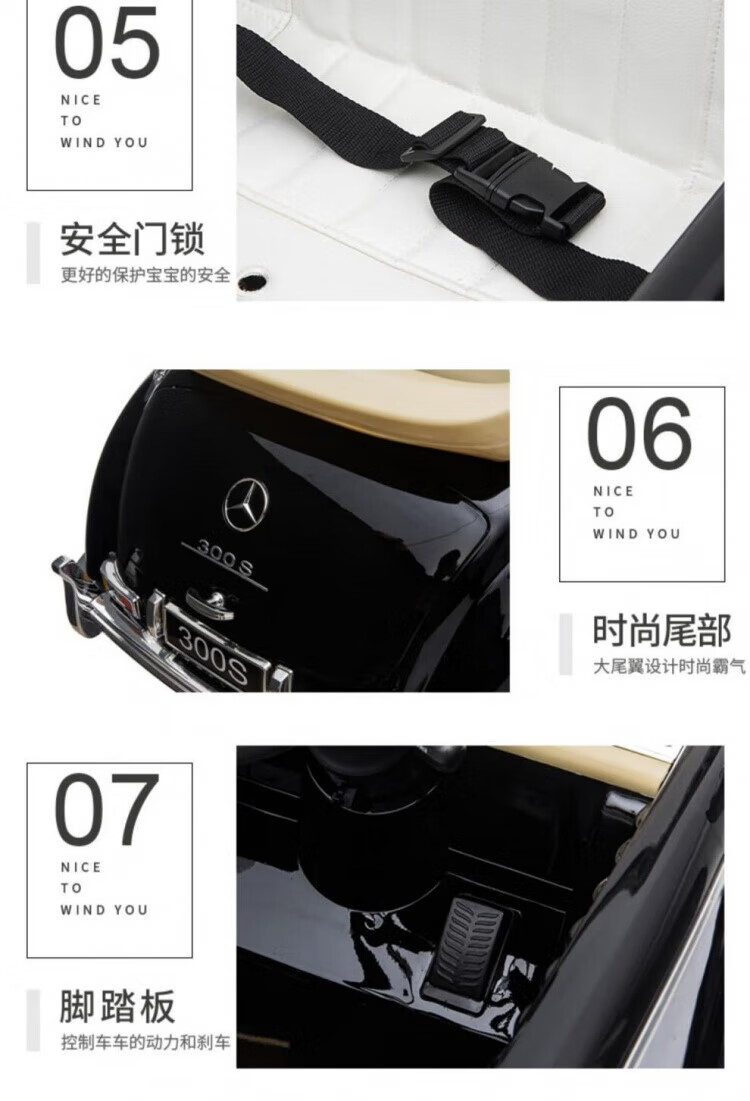 05
NICE
TO
WIND YOU

安全门锁
更好的保护宝宝的安全

300S
300S

06
NICE
TO
WIND YOU

时尚尾部
大尾翼设计时尚霸气

07
NICE
TO
WIND YOU

脚踏板
控制车车的动力和刹车