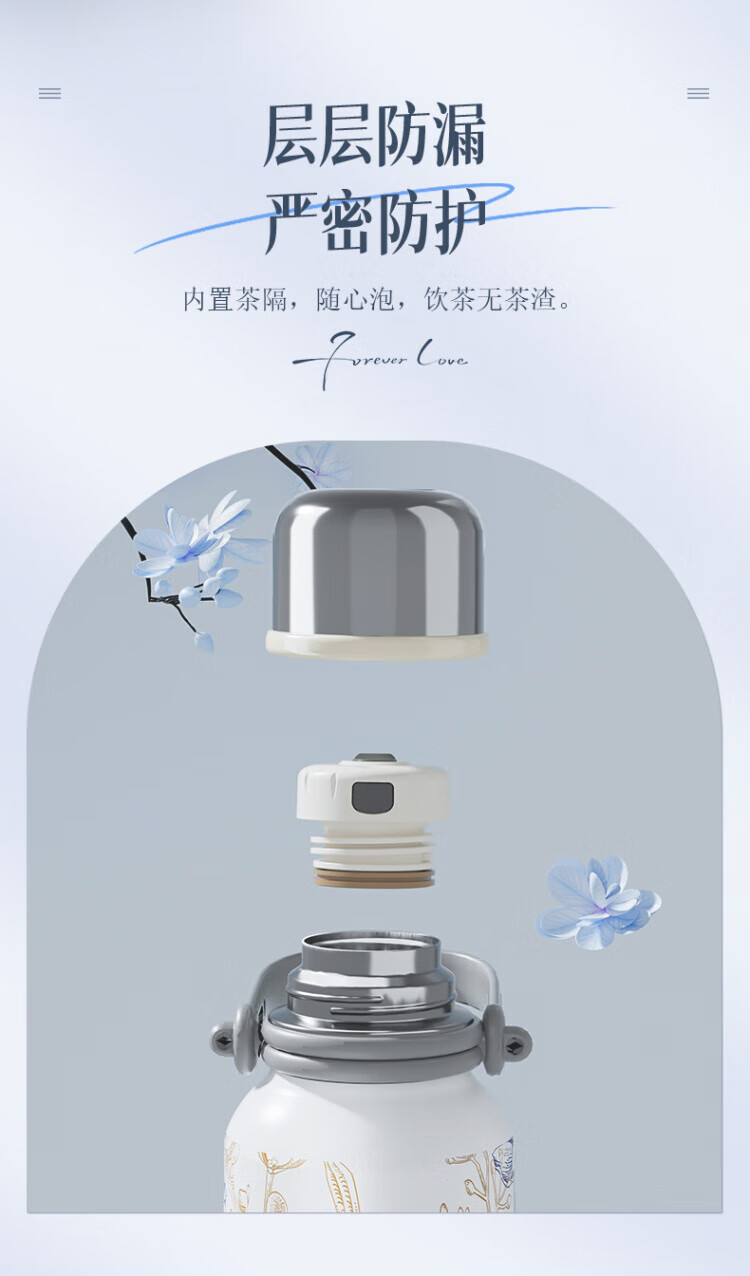 层层防漏
严密防护

内置茶隔，随心泡，饮茶无茶渣。

Forever Love