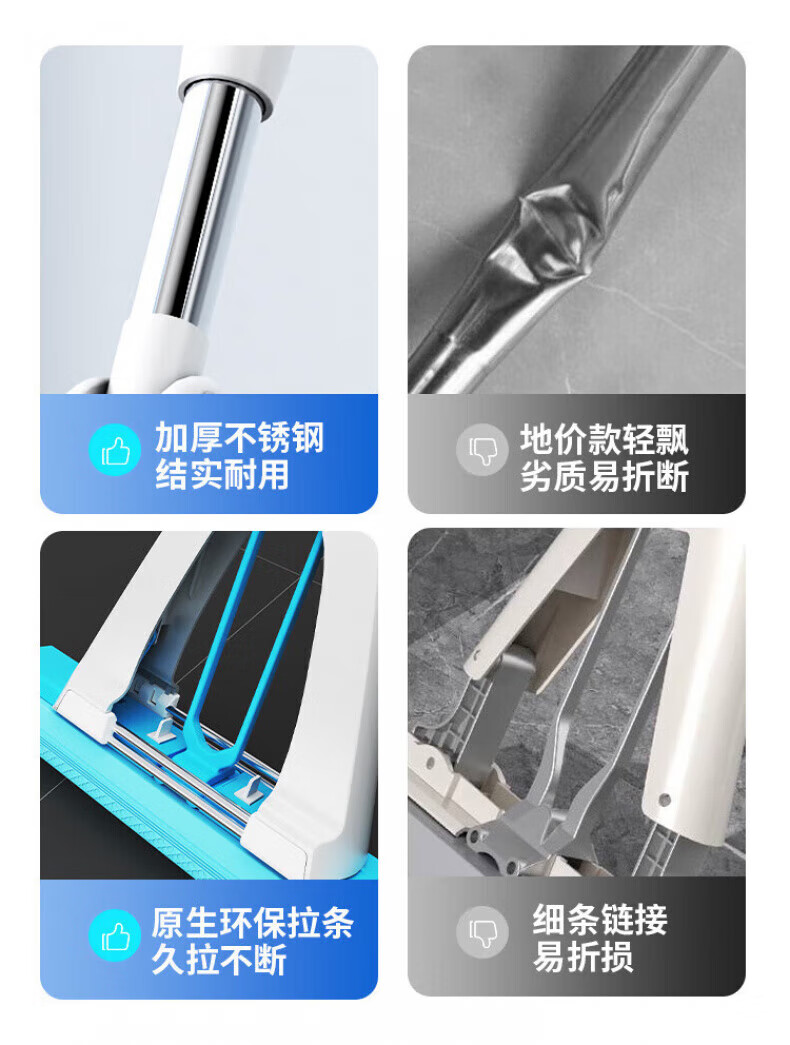 加厚不锈钢
结实耐用

地价款轻飘
劣质易折断

原生环保拉条
久拉不断

细条链接
易折损