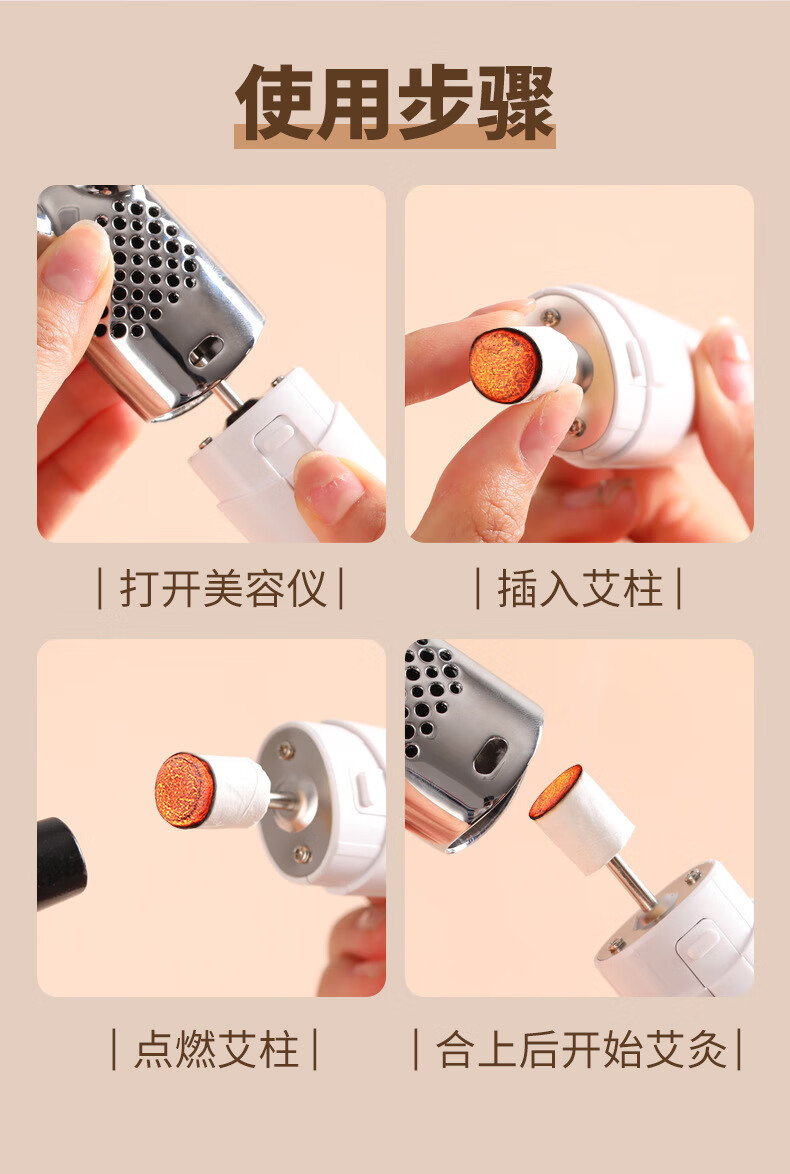 使用步骤

| 打开美容仪 |

| 插入艾柱 |

| 点燃艾柱 |

| 合上后开始艾灸 |