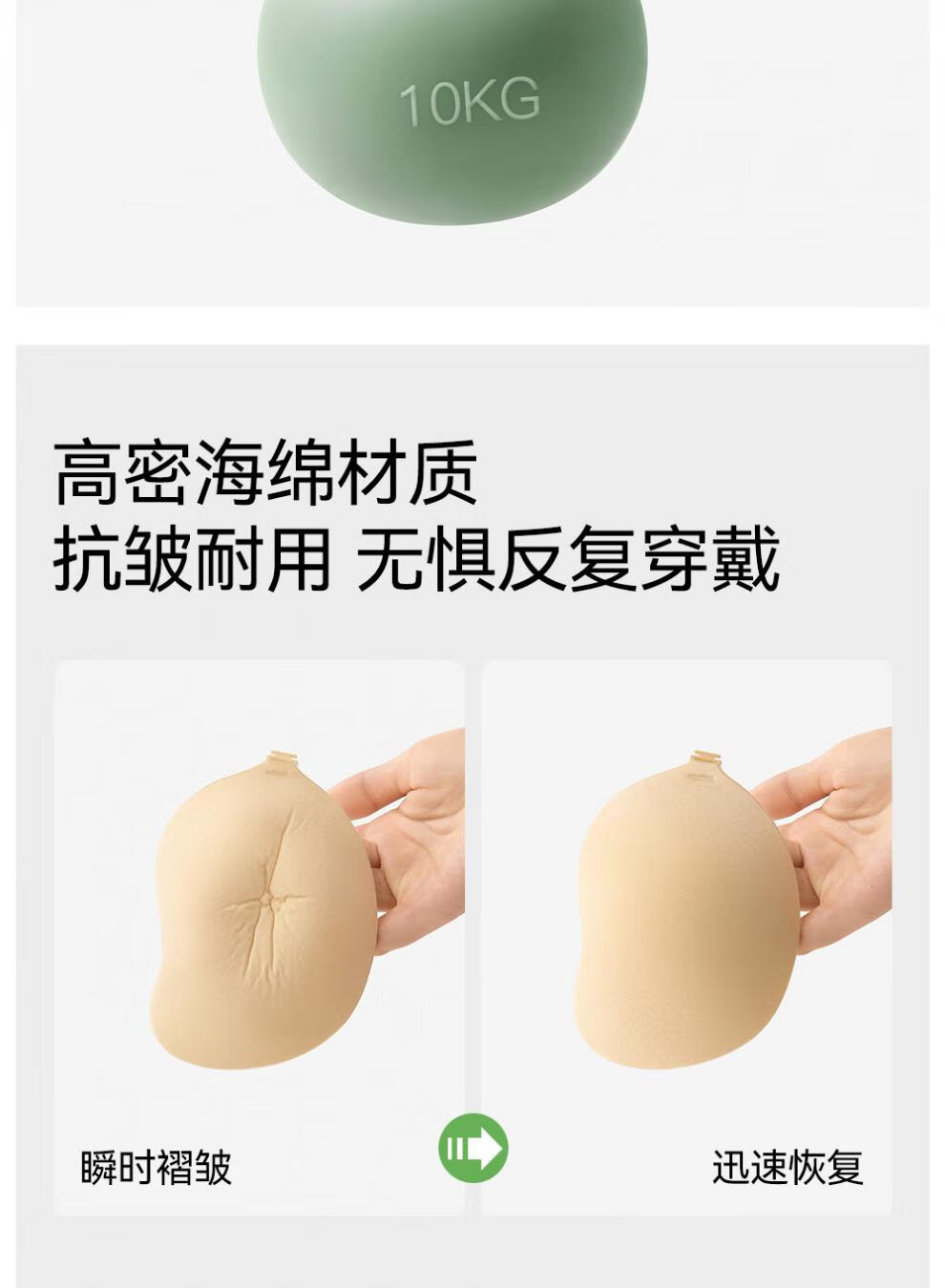 10KG

高密海绵材质
抗皱耐用 无惧反复穿戴

瞬时褶皱

迅速恢复