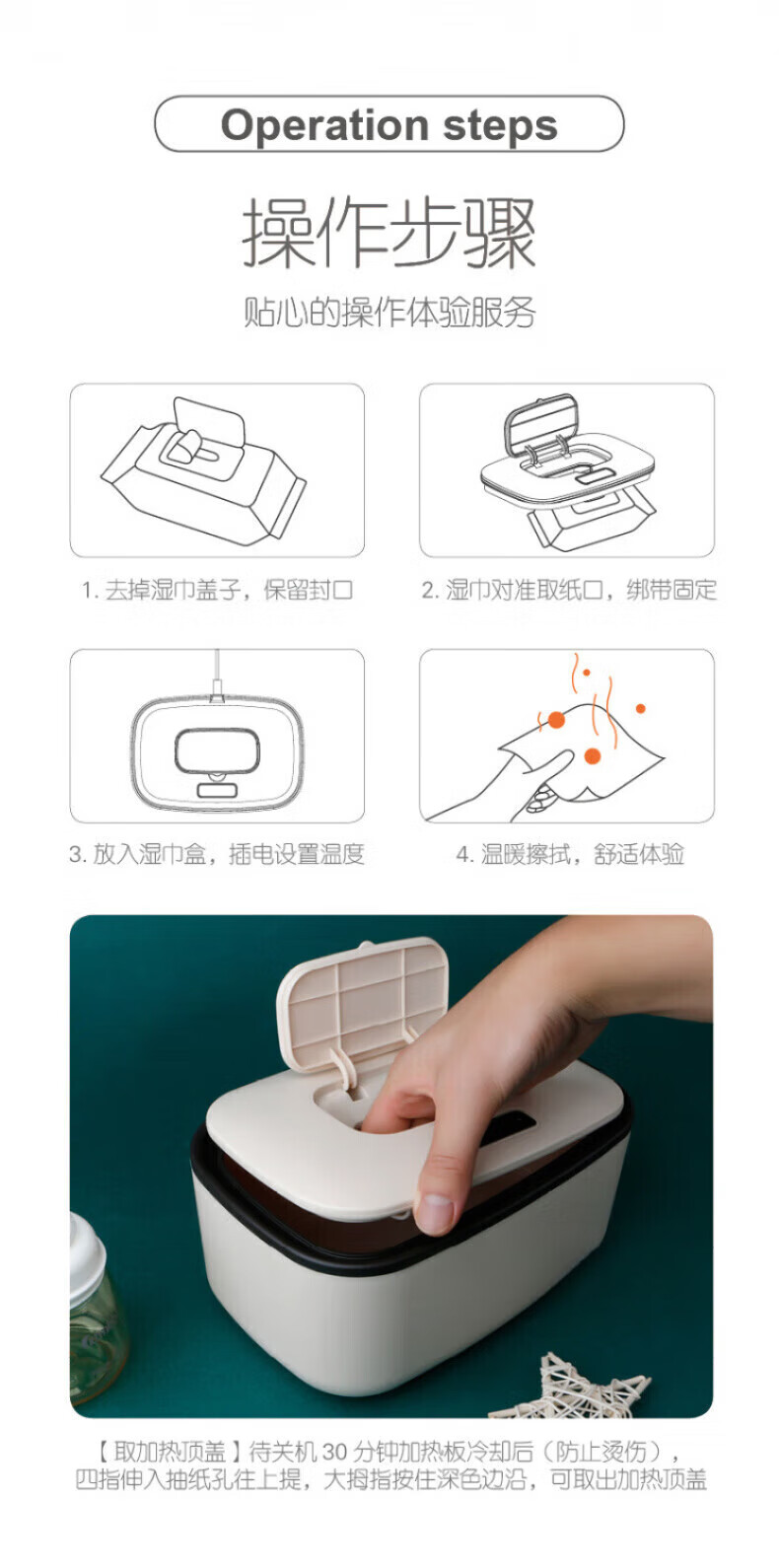 Operation steps

操作步骤

贴心的操作体验服务

1. 去掉湿巾盖子，保留封口

2. 湿巾对准取纸口，绑带固定

3. 放入湿巾盒，插电设置温度

4. 温暖擦拭，舒适体验

【取加热顶盖】待关机 30 分钟加热板冷却后（防止烫伤），四指伸入抽纸孔往上提，大拇指按住深色边沿，可取出加热顶盖