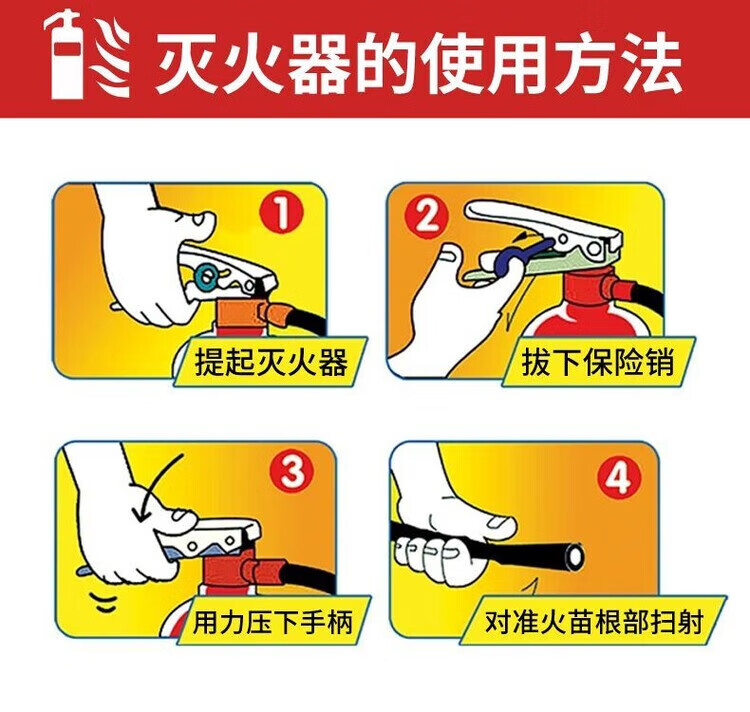 灭火器的使用方法

1
提起灭火器

2
拔下保险销

3
用力压下手柄

4
对准火苗根部扫射