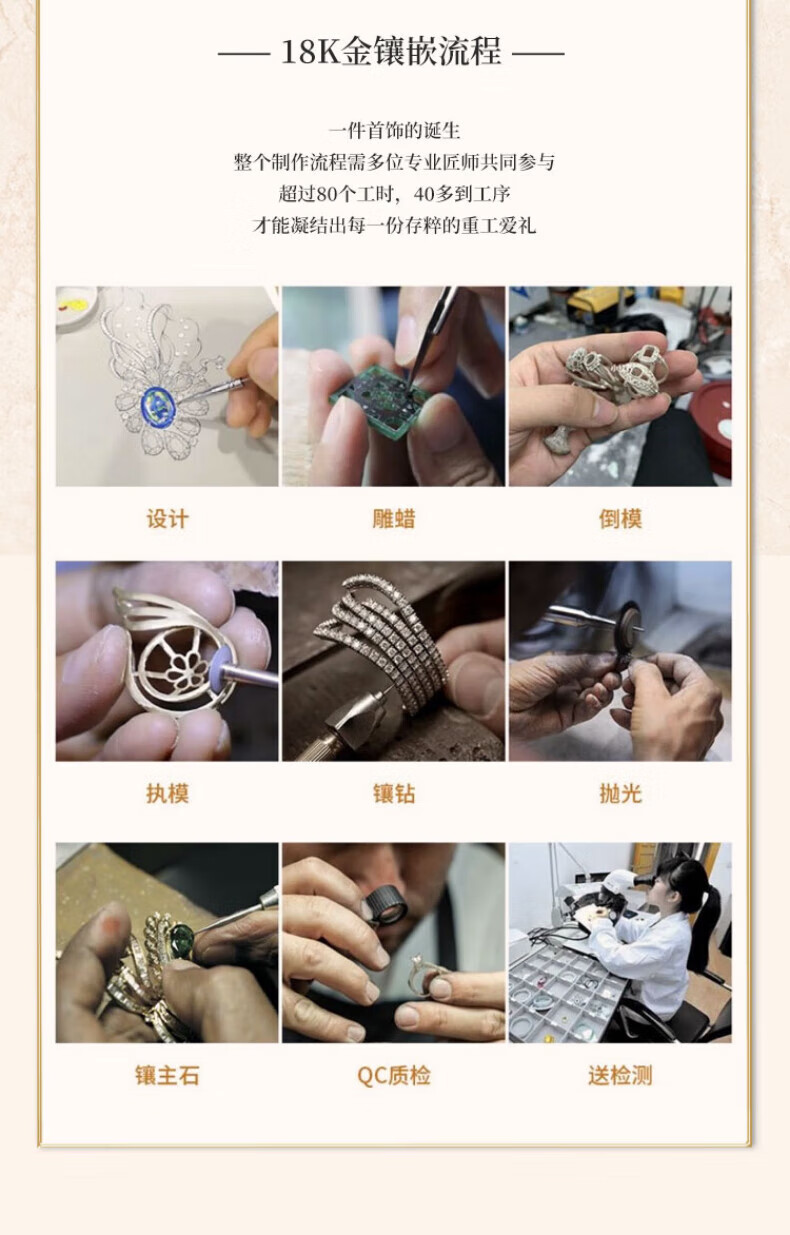 —— 18K金镶嵌流程 ——

一件首饰的诞生
整个制作流程需多位专业匠师共同参与
超过80个工时，40多到工序
才能凝结出每一份存粹的重工爱礼

设计

雕蜡

倒模

执模

镶钻

抛光

镶主石

QC质检

送检测