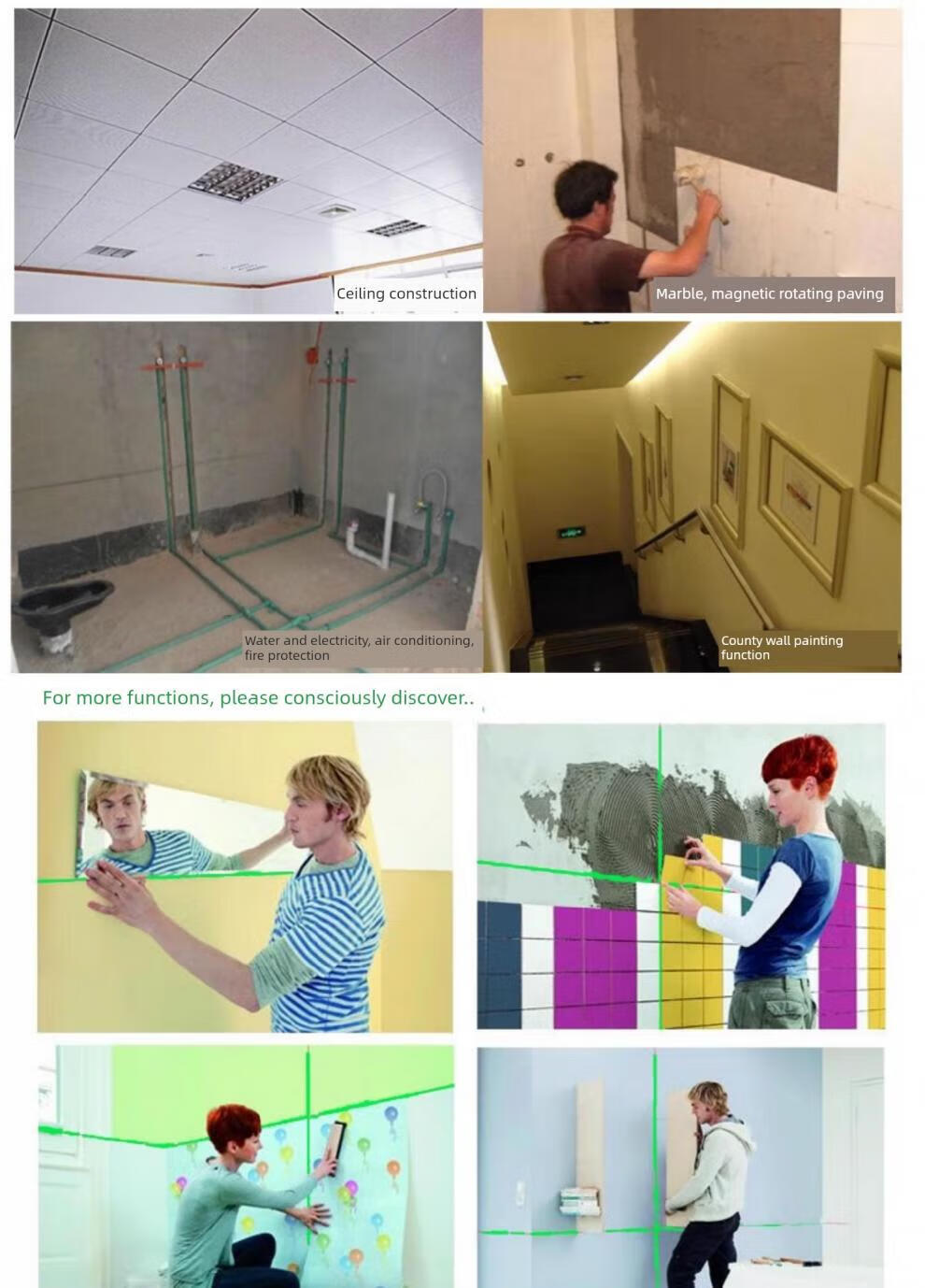 Ceiling construction

Marble, magnetic rotating paving

Water and electricity, air conditioning, fire protection

County wall painting function

For more functions, please consciously discover..