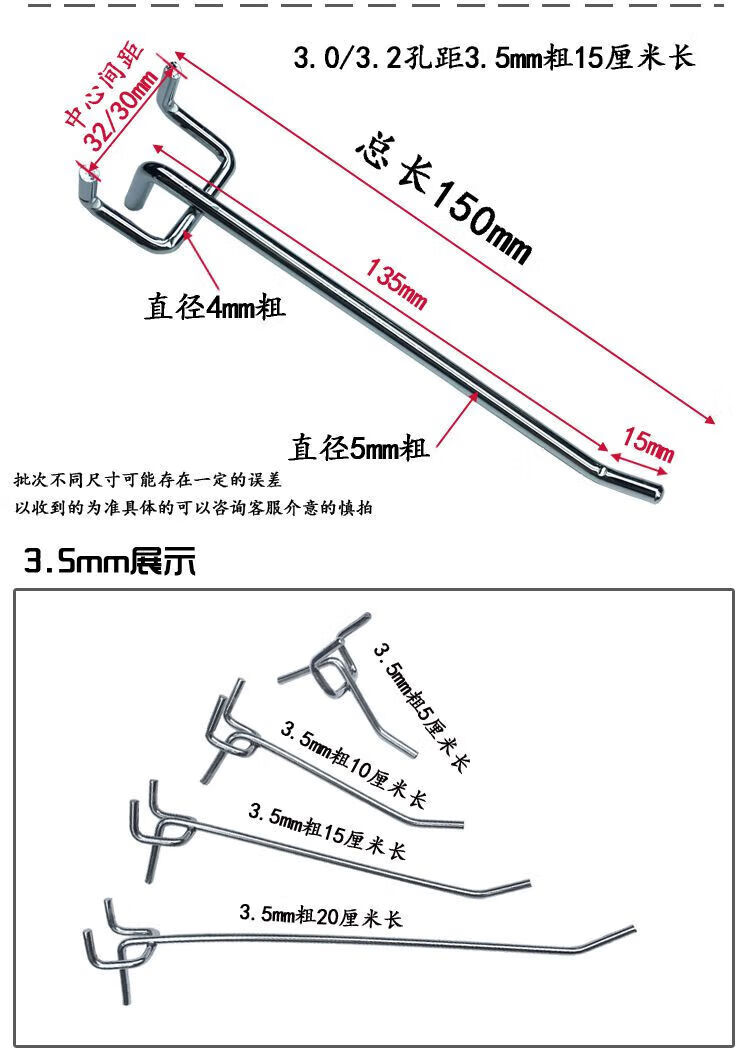 3.0/3.2孔距3.5mm粗15厘米长

中心间距 32/30mm

总长150mm

135mm

直径4mm粗

直径5mm粗

15mm

批次不同尺寸可能存在一定的误差
以收到的为准具体的可以咨询客服介意的慎拍

3.5mm展示

3.5mm粗5厘米长

3.5mm粗10厘米长

3.5mm粗15厘米长

3.5mm粗20厘米长