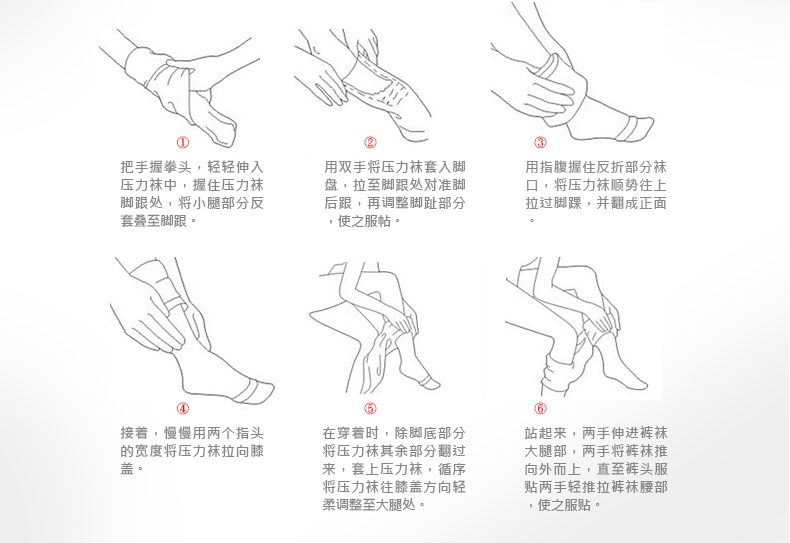 ①

把手握拳头，轻轻伸入压力袜中，握住压力袜脚跟处，将小腿部分反套叠至脚跟。

②

用双手将压力袜套入脚盘，拉至脚跟处对准脚后跟，再调整脚趾部分，使之服帖。

③

用指腹握住反折部分袜口，将压力袜顺势往上拉过脚踝，并翻成正面。

④

接着，慢慢用两个指头的宽度将压力袜拉向膝盖。

⑤

在穿着时，除脚底部分将压力袜其余部分翻过来，套上压力袜，循序将压力袜往膝盖方向轻柔调整至大腿处。

⑥

站起来，两手伸进裤袜大腿部，两手将裤袜推向外而上，直至裤头服贴两手轻推拉裤袜腰部，使之服贴。