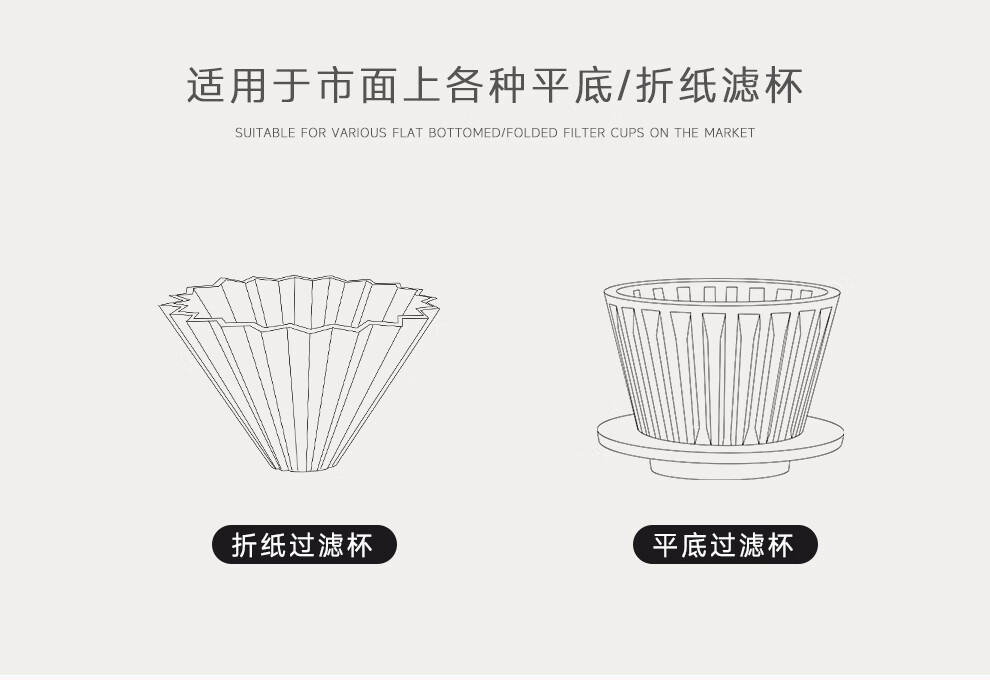 适用于市面上各种平底/折纸滤杯

SUITABLE FOR VARIOUS FLAT BOTTOMED/FOLDED FILTER CUPS ON THE MARKET

折纸过滤杯

平底过滤杯