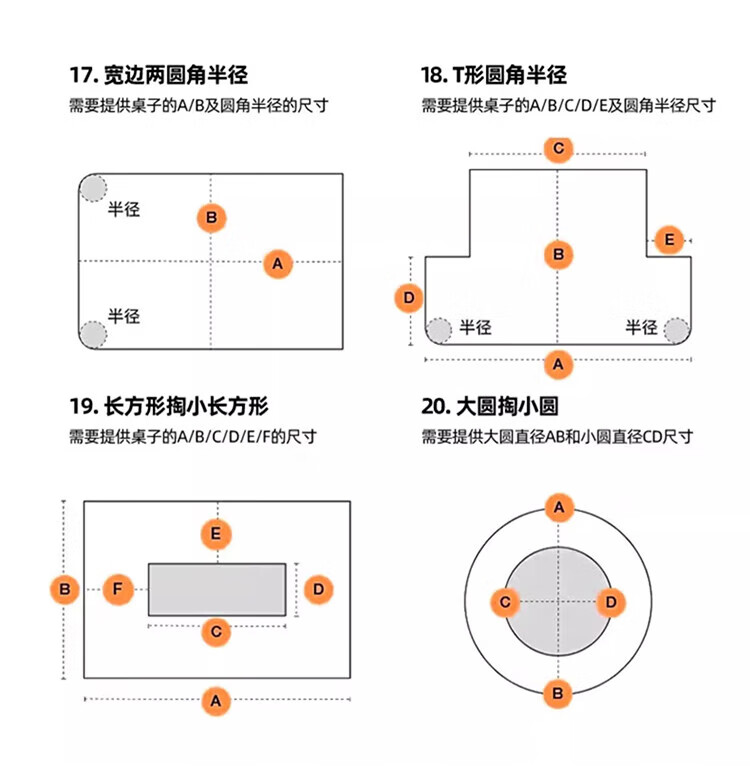 17. 宽边两圆角半径

需要提供桌子的A/B及圆角半径的尺寸

半径

B

A

半径

18. T形圆角半径

需要提供桌子的A/B/C/D/E及圆角半径尺寸

C

E

B

D

半径

半径

A

19. 长方形掏小长方形

需要提供桌子的A/B/C/D/E/F的尺寸

E

B

F

D

C

A

20. 大圆掏小圆

需要提供大圆直径AB和小圆直径CD尺寸

A

C

D

B