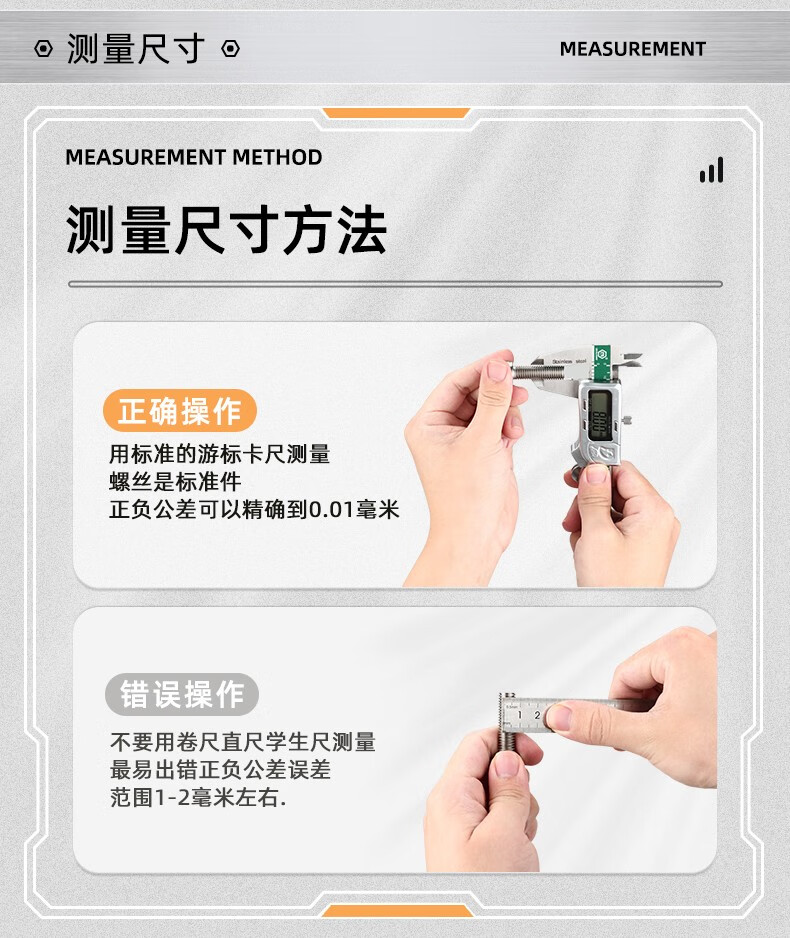 测量尺寸

MEASUREMENT

MEASUREMENT METHOD

测量尺寸方法

正确操作

用标准的游标卡尺测量
螺丝是标准件
正负公差可以精确到0.01毫米

Stainless steel

错误操作

不要用卷尺直尺学生尺测量
最易出错正负公差误差
范围1-2毫米左右.

1 2