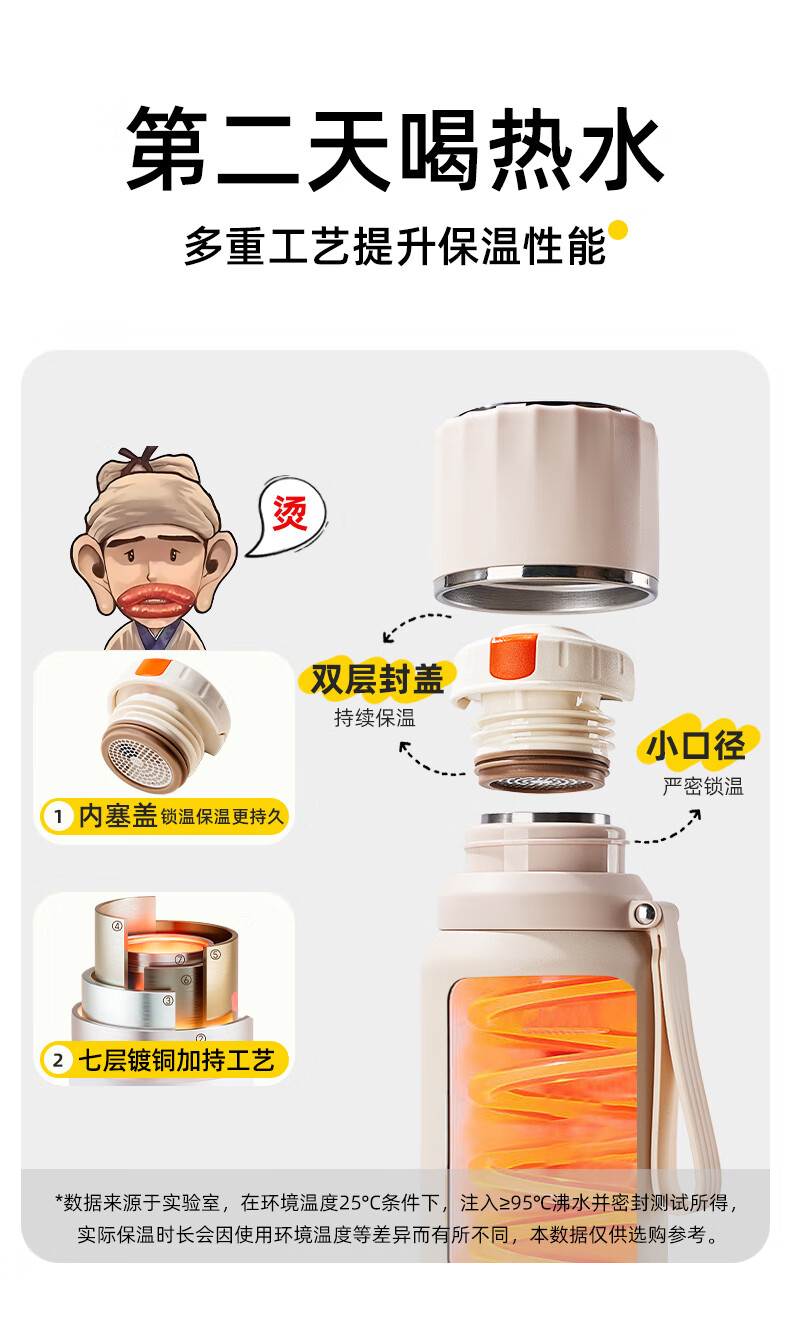 第二天喝热水

多重工艺提升保温性能

烫

双层封盖
持续保温

小口径
严密锁温

1 内塞盖 锁温保温更持久

④ ⑦ ⑤ ⑥ ③ ②

2 七层镀铜加持工艺

*数据来源于实验室，在环境温度25°C条件下，注入≥95°C沸水并密封测试所得，实际保温时长会因使用环境温度等差异而有所不同，本数据仅供选购参考。