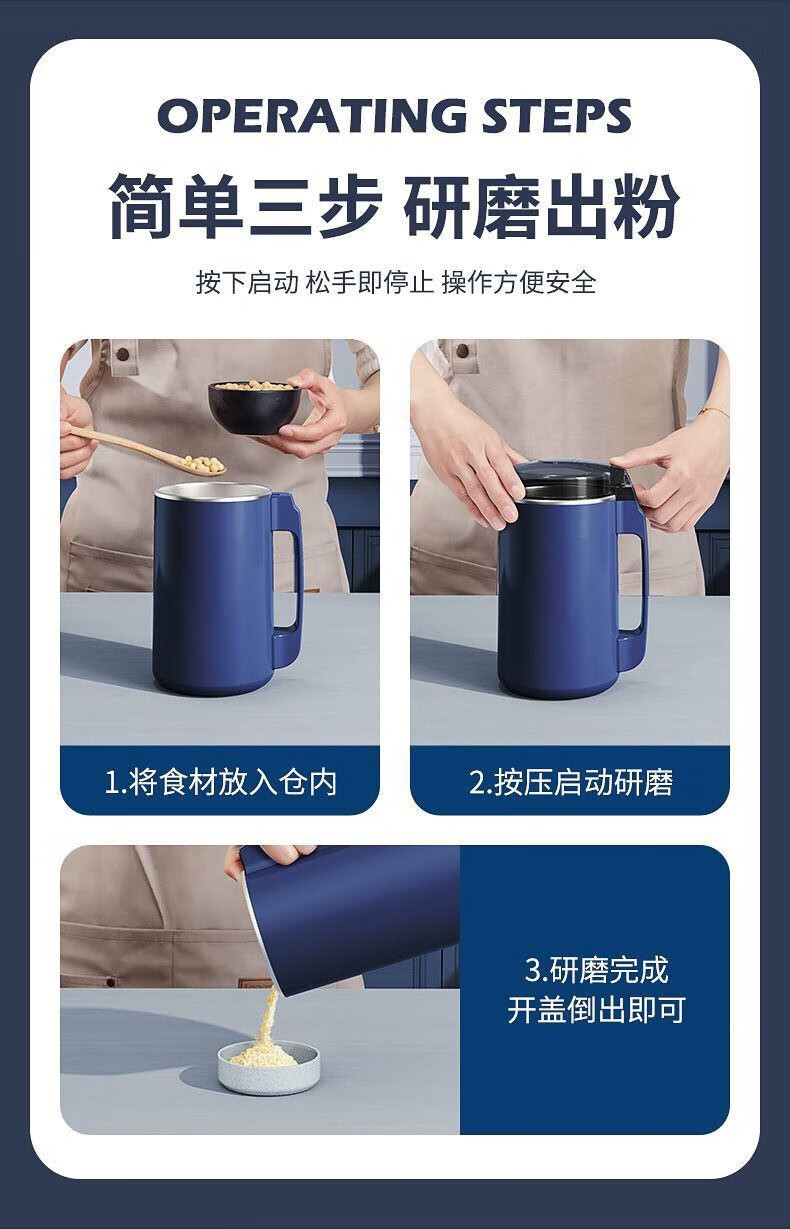 OPERATING STEPS

简单三步 研磨出粉

按下启动 松手即停止 操作方便安全

1.将食材放入仓内

2.按压启动研磨

3.研磨完成
开盖倒出即可