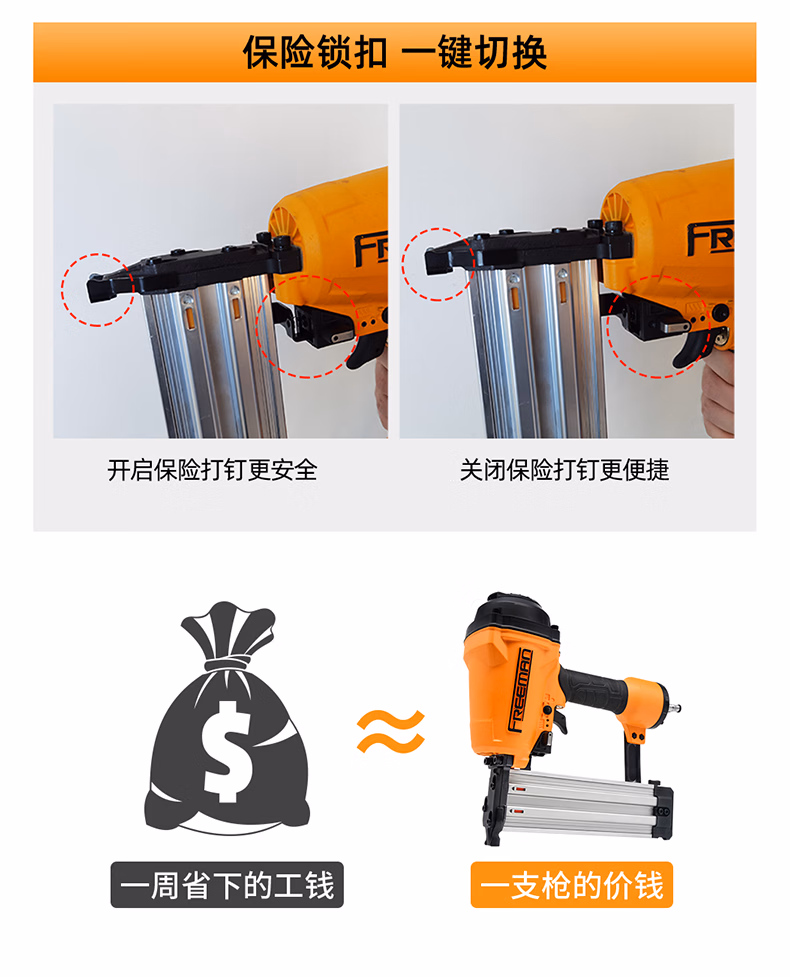 保险锁扣 一键切换

FR

FR

开启保险打钉更安全

关闭保险打钉更便捷

$

≈

FREEMAN

一周省下的工钱

一支枪的价钱