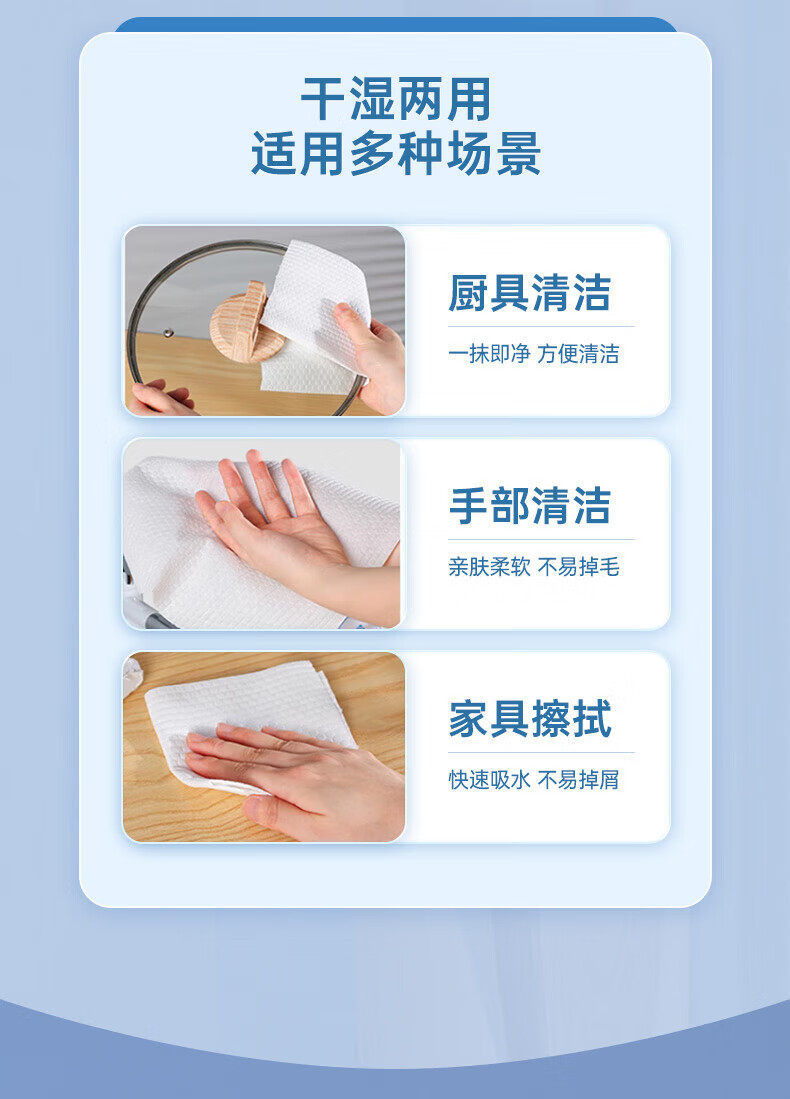 干湿两用
适用多种场景

厨具清洁
一抹即净 方便清洁

手部清洁
亲肤柔软 不易掉毛

家具擦拭
快速吸水 不易掉屑