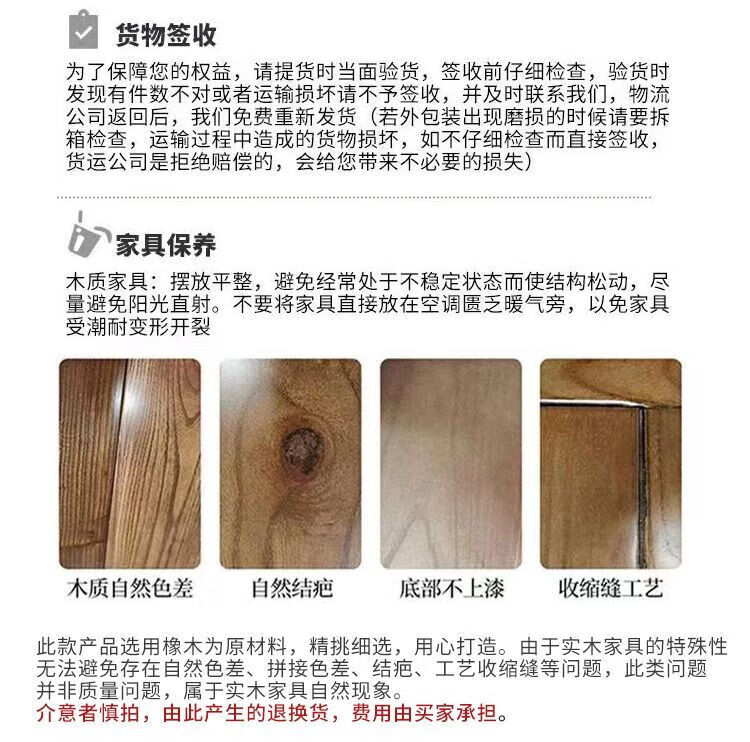 货物签收

为了保障您的权益，请提货时当面验货，签收前仔细检查，验货时发现有件数不对或者运输损坏请不予签收，并及时联系我们，物流公司返回后，我们免费重新发货（若外包装出现磨损的时候请要拆箱检查，运输过程中造成的货物损坏，如不仔细检查而直接签收，货运公司是拒绝赔偿的，会给您带来不必要的损失）

家具保养

木质家具：摆放平整，避免经常处于不稳定状态而使结构松动，尽量避免阳光直射。不要将家具直接放在空调匮乏暖气旁，以免家具受潮耐变形开裂

木质自然色差

自然结疤

底部不上漆

收缩缝工艺

此款产品选用橡木为原材料，精挑细选，用心打造。由于实木家具的特殊性无法避免存在自然色差、拼接色差、结疤、工艺收缩缝等问题，此类问题并非质量问题，属于实木家具自然现象。
介意者慎拍，由此产生的退换货，费用由买家承担。