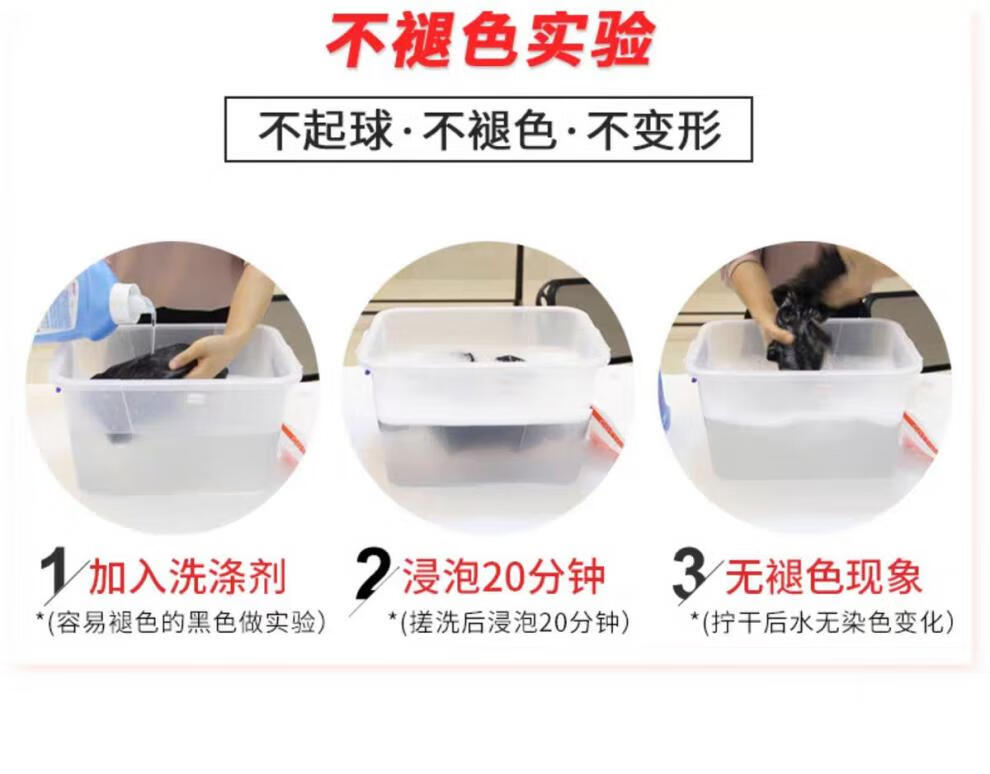 不褪色实验

不起球·不褪色·不变形

1 加入洗涤剂
*(容易褪色的黑色做实验)

2 浸泡20分钟
*(搓洗后浸泡20分钟)

3 无褪色现象
*(拧干后水无染色变化)