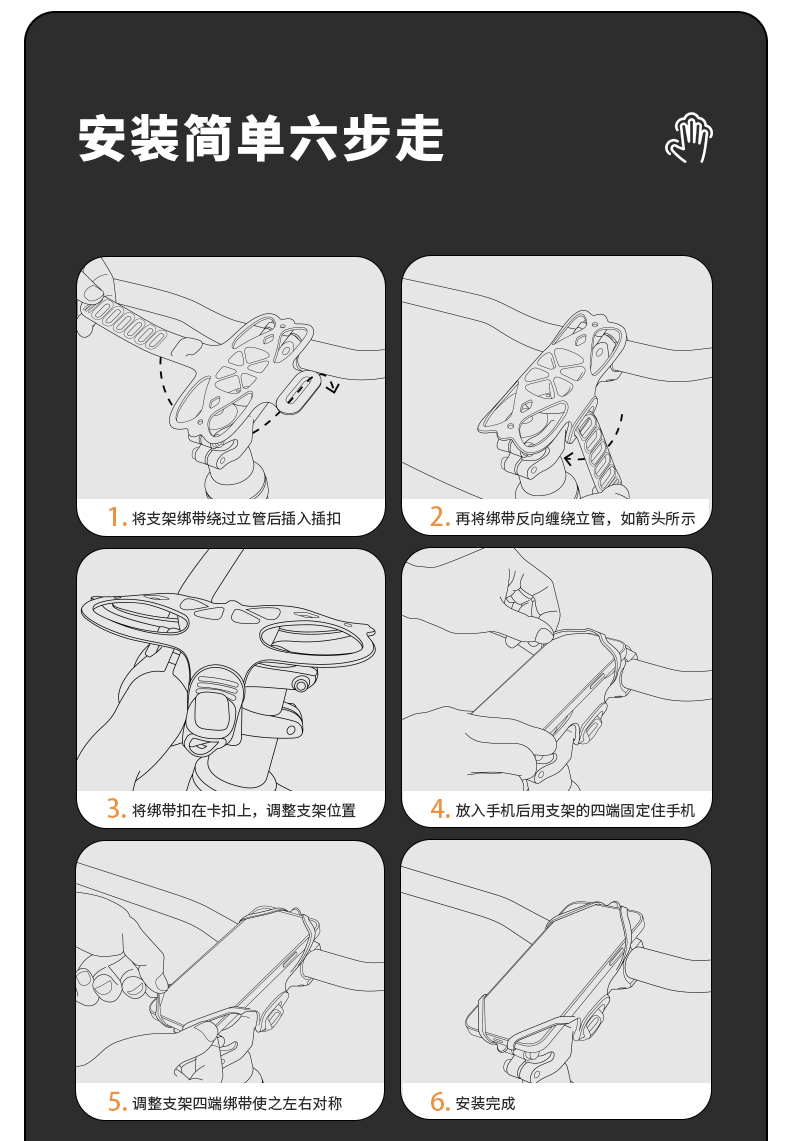 安装简单六步走

1. 将支架绑带绕过立管后插入插扣

2. 再将绑带反向缠绕立管，如箭头所示

3. 将绑带扣在卡扣上，调整支架位置

4. 放入手机后用支架的四端固定住手机

5. 调整支架四端绑带使之左右对称

6. 安装完成