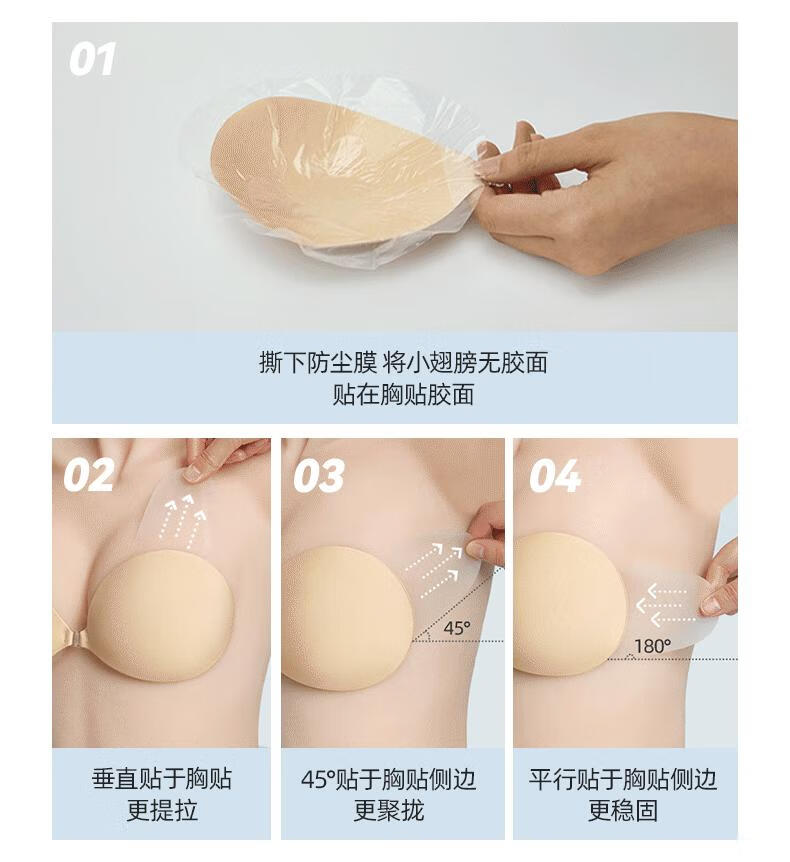 01

撕下防尘膜 将小翅膀无胶面
贴在胸贴胶面

02

垂直贴于胸贴
更提拉

03

45°

45°贴于胸贴侧边
更聚拢

04

180°

平行贴于胸贴侧边
更稳固