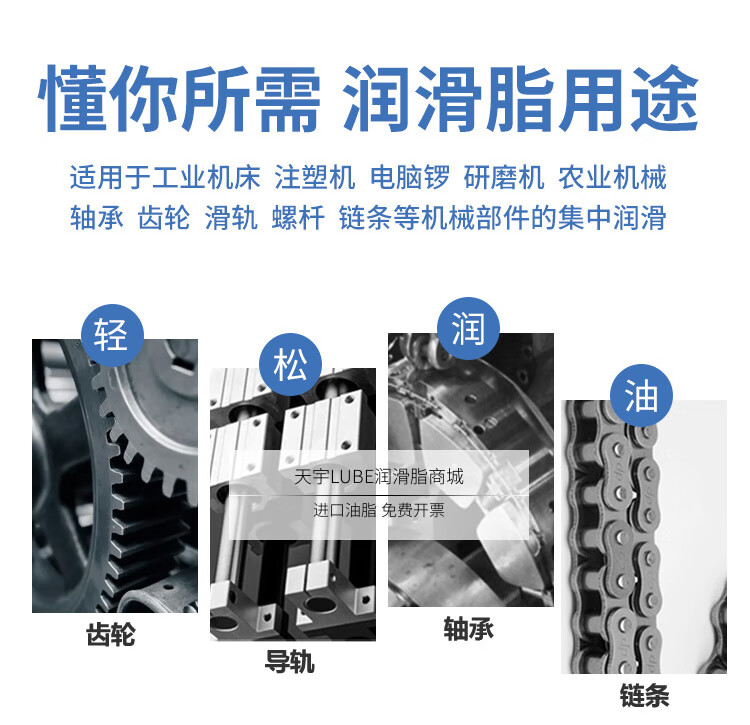 懂你所需 润滑脂用途

适用于工业机床 注塑机 电脑锣 研磨机 农业机械 轴承 齿轮 滑轨 螺杆 链条等机械部件的集中润滑

轻

松

润

油

天宇LUBE润滑脂商城

进口油脂 免费开票

齿轮

导轨

轴承

链条