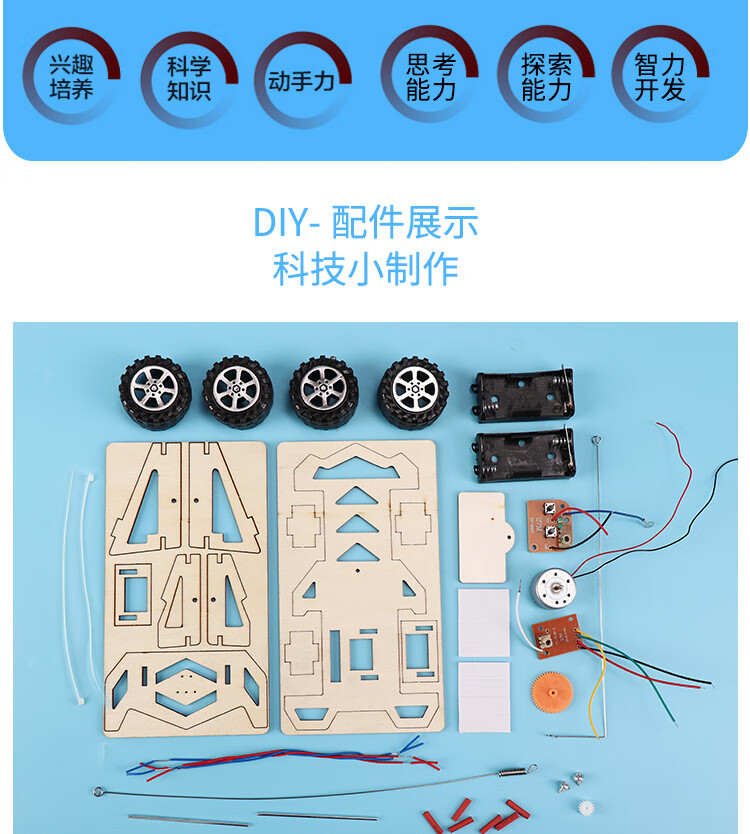 兴趣培养

科学知识

动手力

思考能力

探索能力

智力开发

DIY- 配件展示
科技小制作