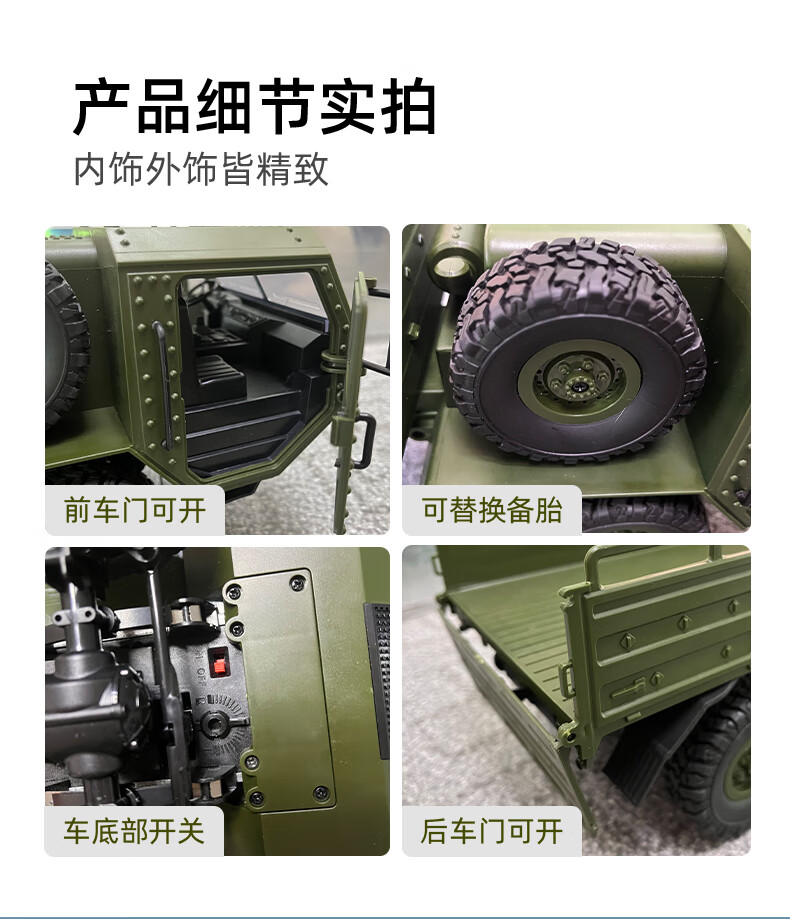 产品细节实拍
内饰外饰皆精致

前车门可开

可替换备胎

车底部开关

后车门可开