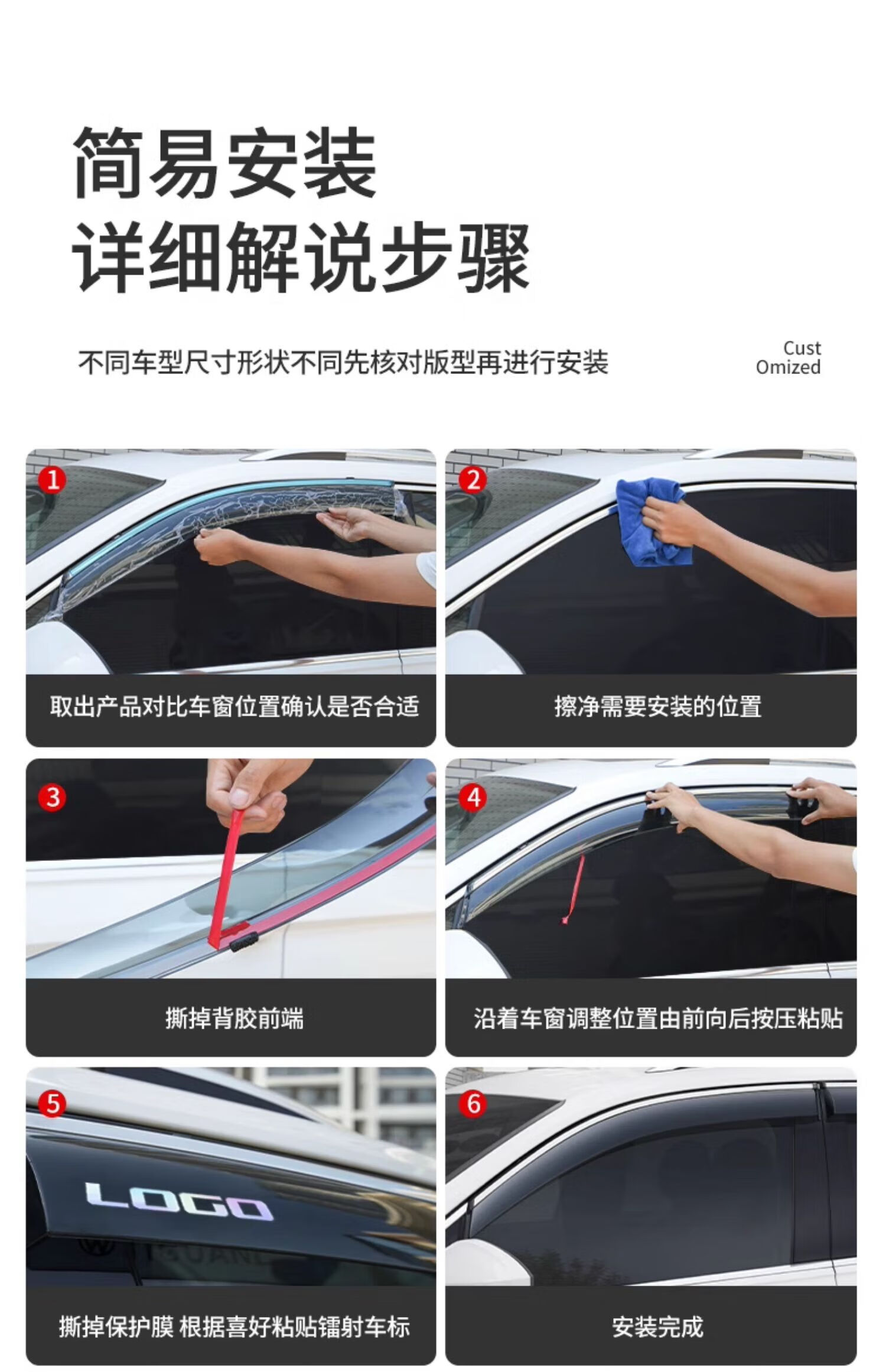 简易安装
详细解说步骤

不同车型尺寸形状不同先核对版型再进行安装

Cust
Omized

1
取出产品对比车窗位置确认是否合适

2
擦净需要安装的位置

3
撕掉背胶前端

4
沿着车窗调整位置由前向后按压粘贴

5
LOGO
撕掉保护膜 根据喜好粘贴镭射车标

6
安装完成