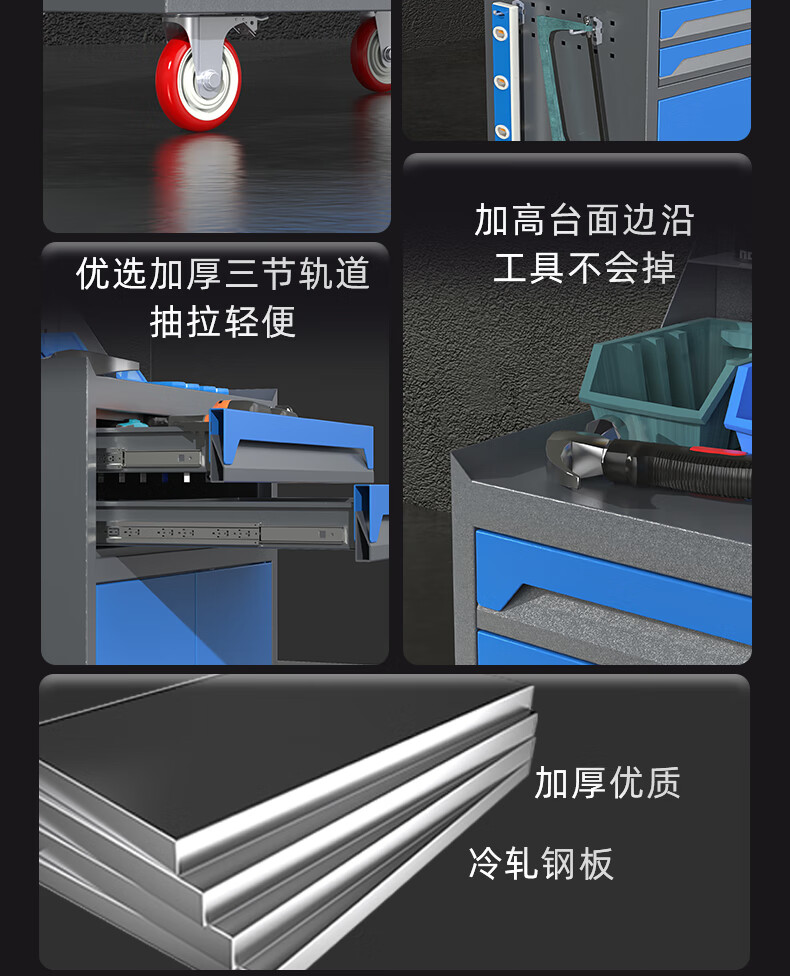 优选加厚三节轨道
抽拉轻便

加高台面边沿
工具不会掉

加厚优质

冷轧钢板