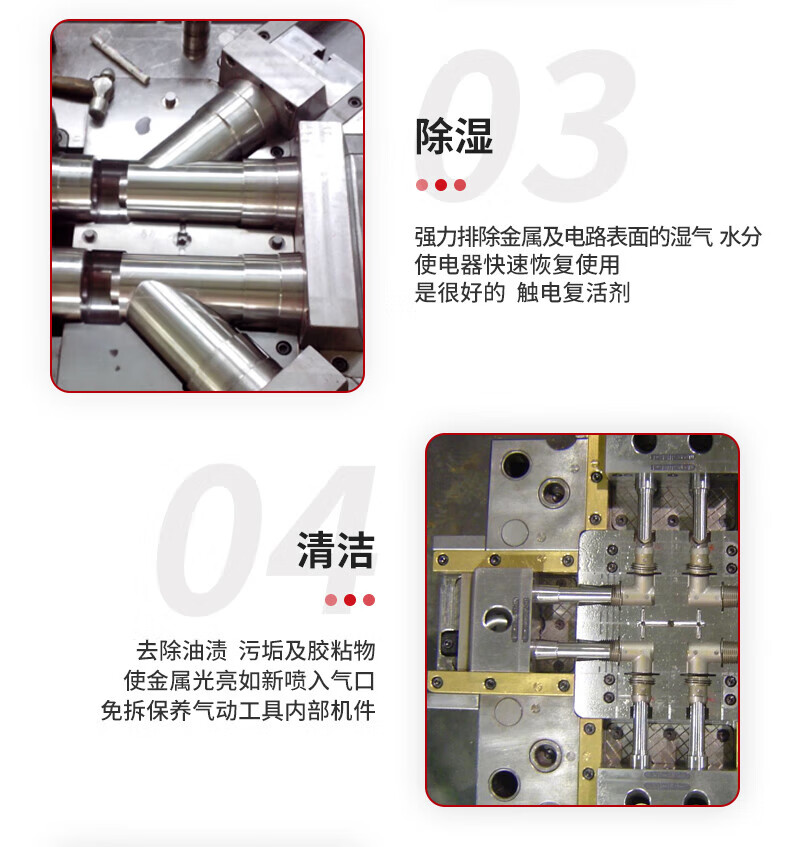 03

除湿

强力排除金属及电路表面的湿气 水分
使电器快速恢复使用
是很好的 触电复活剂

04

清洁

去除油渍 污垢及胶粘物
使金属光亮如新喷入气口
免拆保养气动工具内部机件