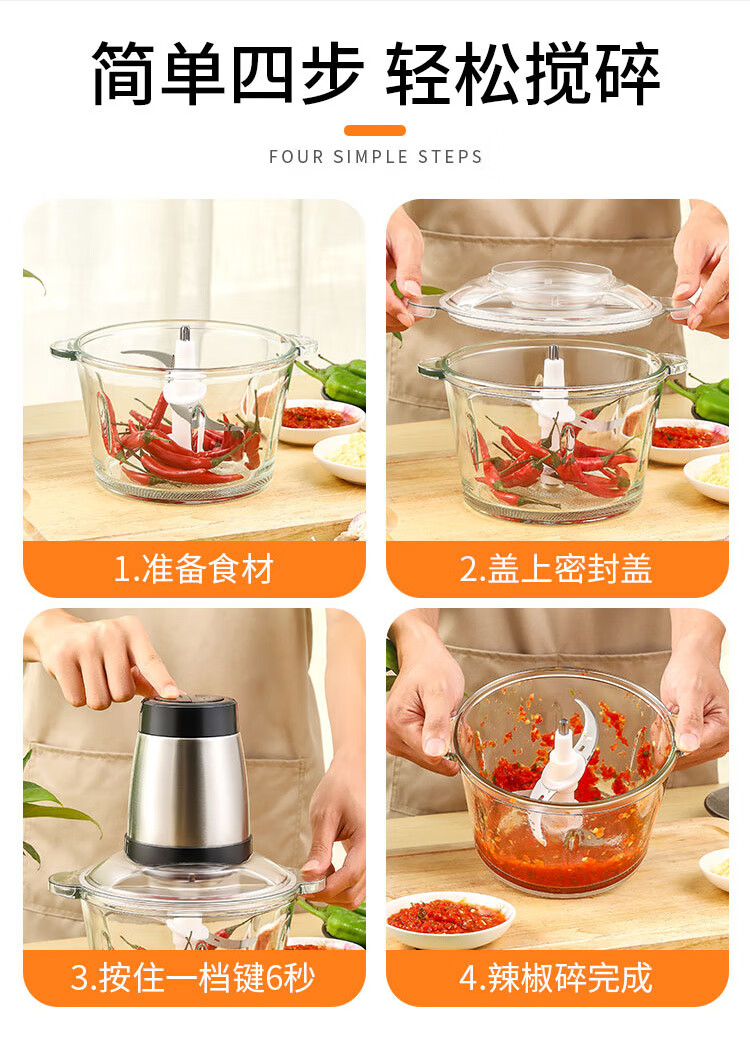 简单四步 轻松搅碎

FOUR SIMPLE STEPS

1.准备食材

2.盖上密封盖

3.按住一档键6秒

4.辣椒碎完成