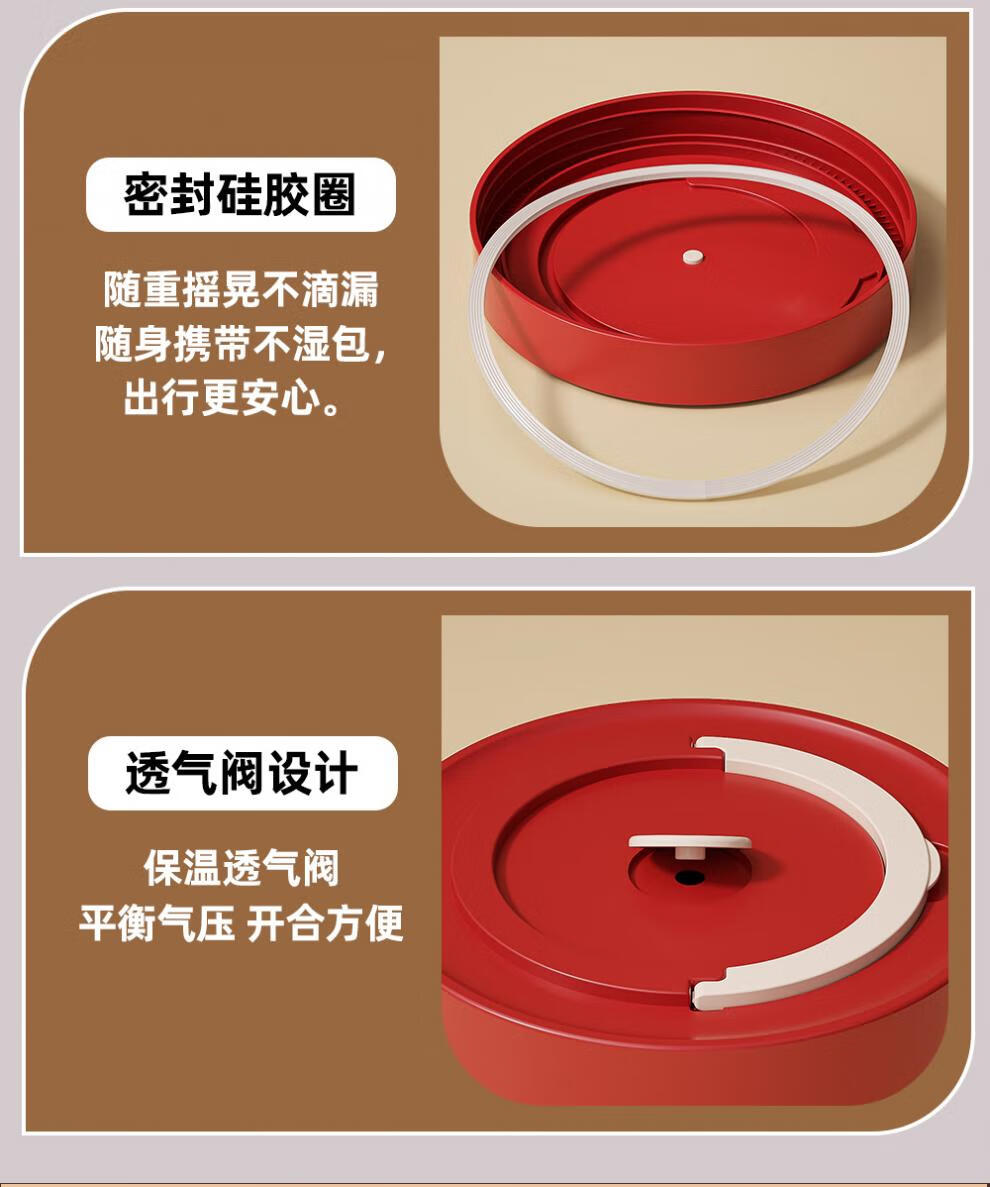 密封硅胶圈

随重摇晃不滴漏
随身携带不湿包，
出行更安心。

透气阀设计

保温透气阀
平衡气压 开合方便