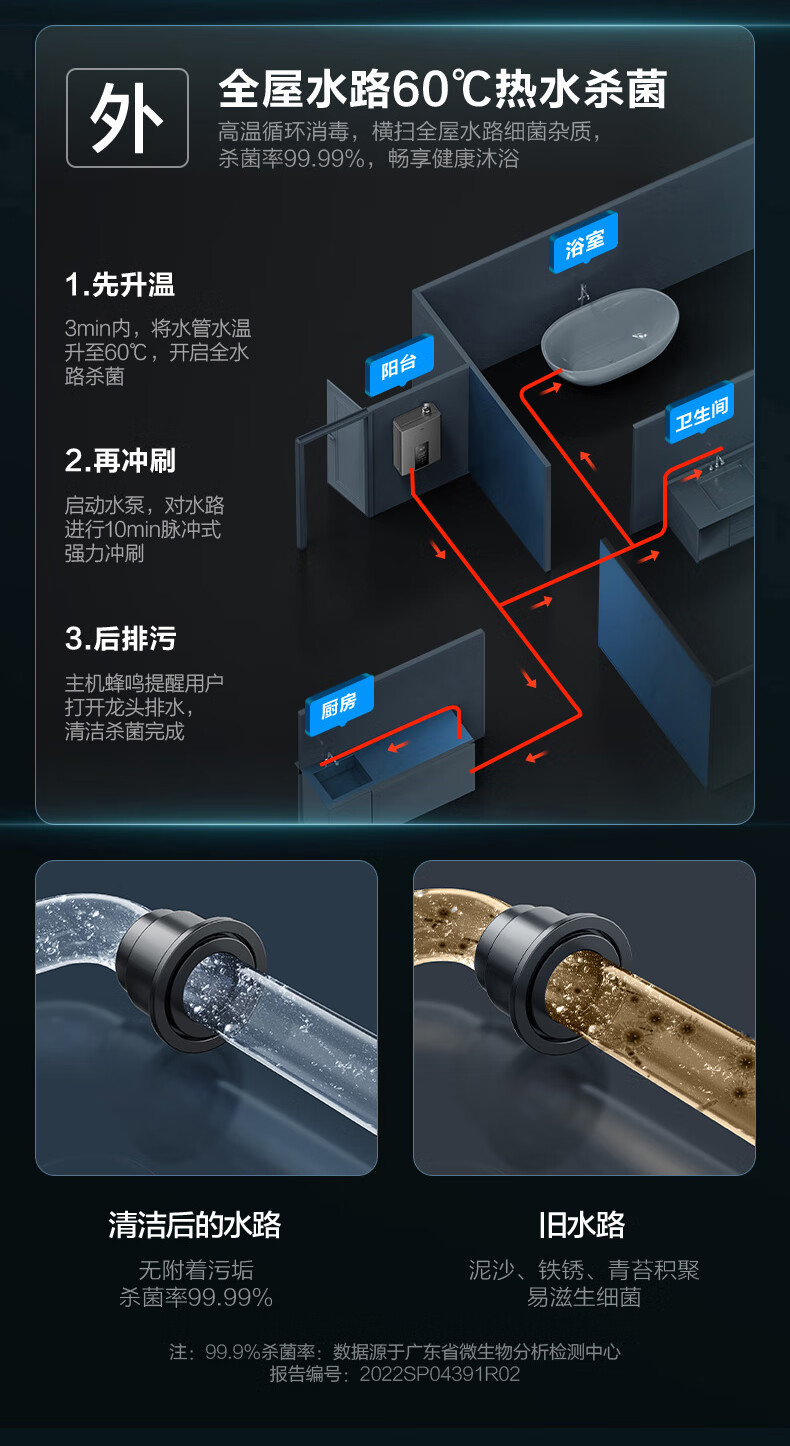 外

全屋水路60℃热水杀菌

高温循环消毒，横扫全屋水路细菌杂质，杀菌率99.99%，畅享健康沐浴

1.先升温

3min内，将水管水温升至60℃，开启全水路杀菌

2.再冲刷

启动水泵，对水路进行10min脉冲式强力冲刷

3.后排污

主机蜂鸣提醒用户打开龙头排水，清洁杀菌完成

浴室

阳台

卫生间

厨房

清洁后的水路

无附着污垢
杀菌率99.99%

旧水路

泥沙、铁锈、青苔积聚
易滋生细菌

注：99.9%杀菌率：数据源于广东省微生物分析检测中心
报告编号：2022SP04391R02