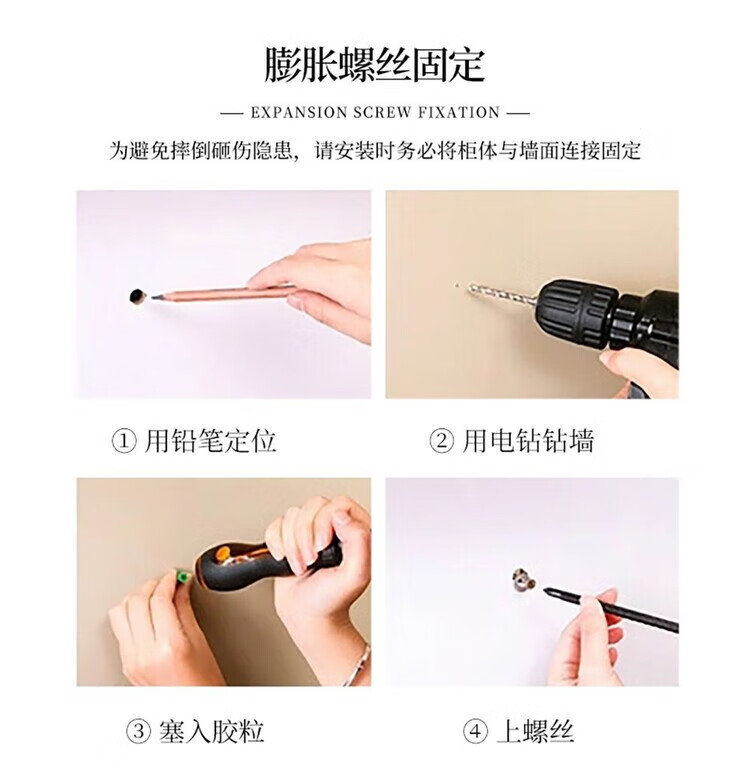 膨胀螺丝固定

— EXPANSION SCREW FIXATION —

为避免摔倒砸伤隐患，请安装时务必将柜体与墙面连接固定

① 用铅笔定位

② 用电钻钻墙

③ 塞入胶粒

④ 上螺丝