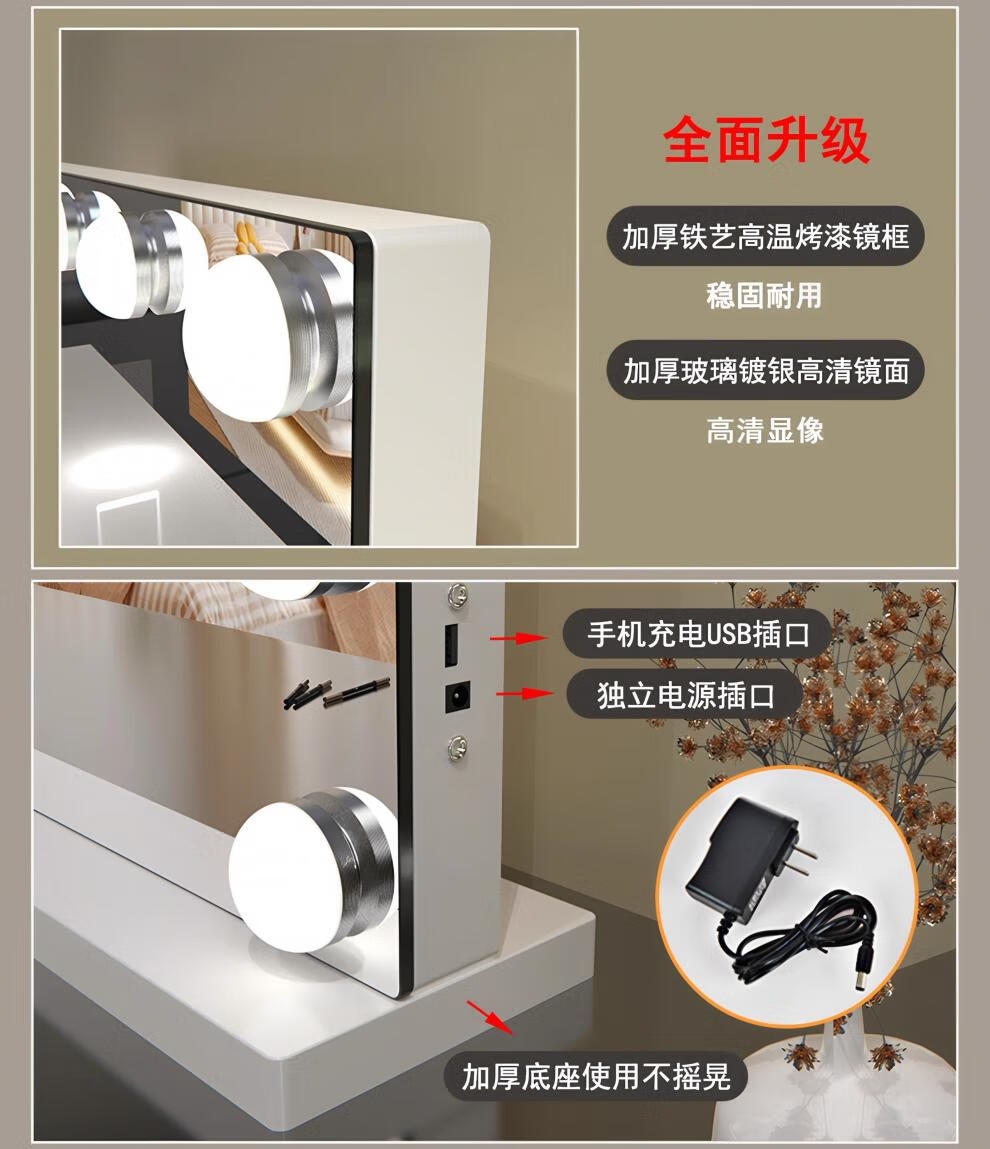 全面升级

加厚铁艺高温烤漆镜框

稳固耐用

加厚玻璃镀银高清镜面

高清显像

手机充电USB插口

独立电源插口

加厚底座使用不摇晃