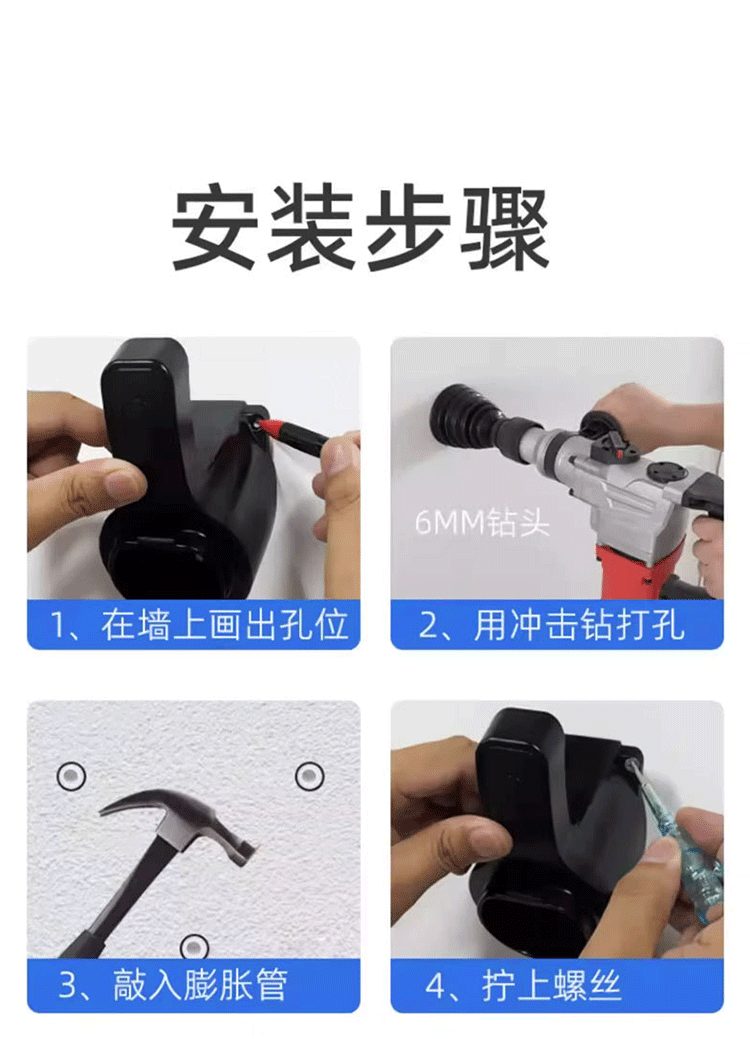 安装步骤

1、在墙上画出孔位

6MM钻头

2、用冲击钻打孔

3、敲入膨胀管

4、拧上螺丝