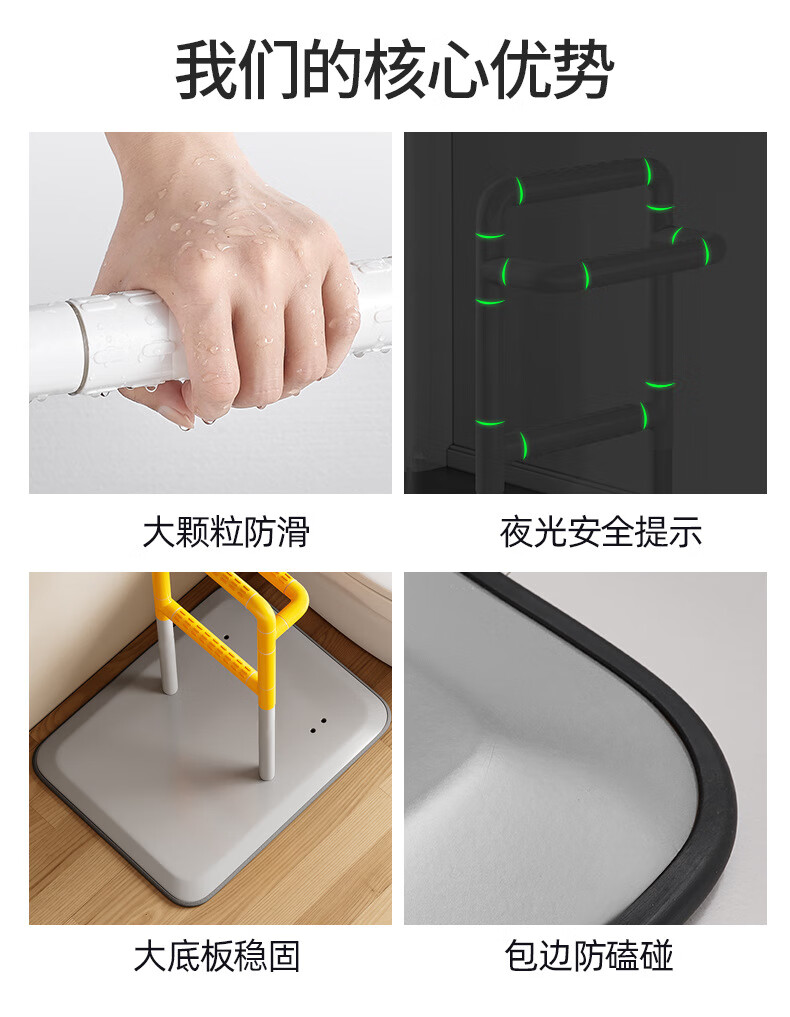 我们的核心优势

大颗粒防滑

夜光安全提示

大底板稳固

包边防磕碰