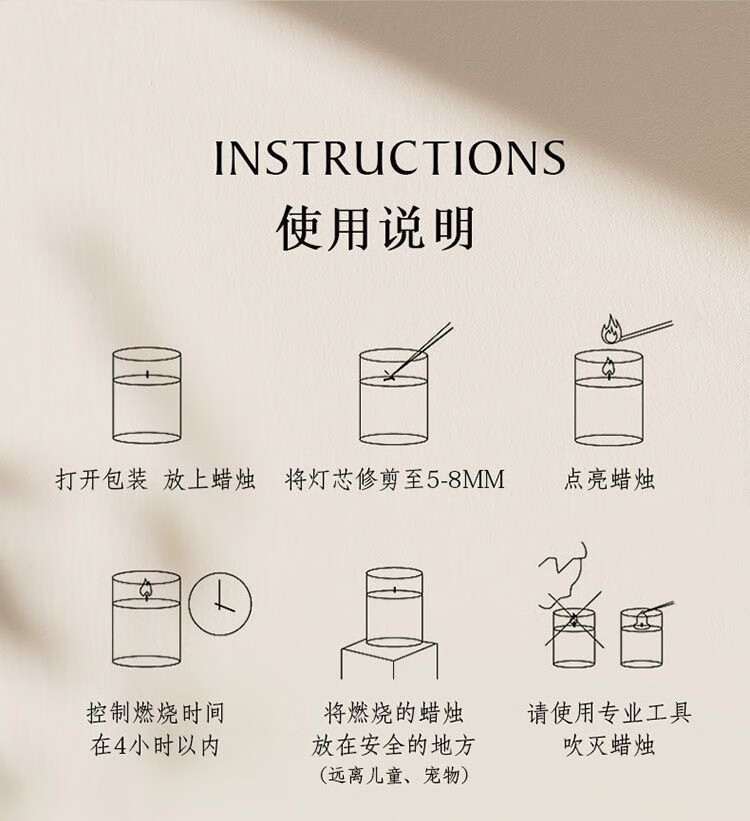 INSTRUCTIONS
使用说明

打开包装 放上蜡烛

将灯芯修剪至5-8MM

点亮蜡烛

控制燃烧时间
在4小时以内

将燃烧的蜡烛
放在安全的地方
(远离儿童、宠物)

请使用专业工具
吹灭蜡烛