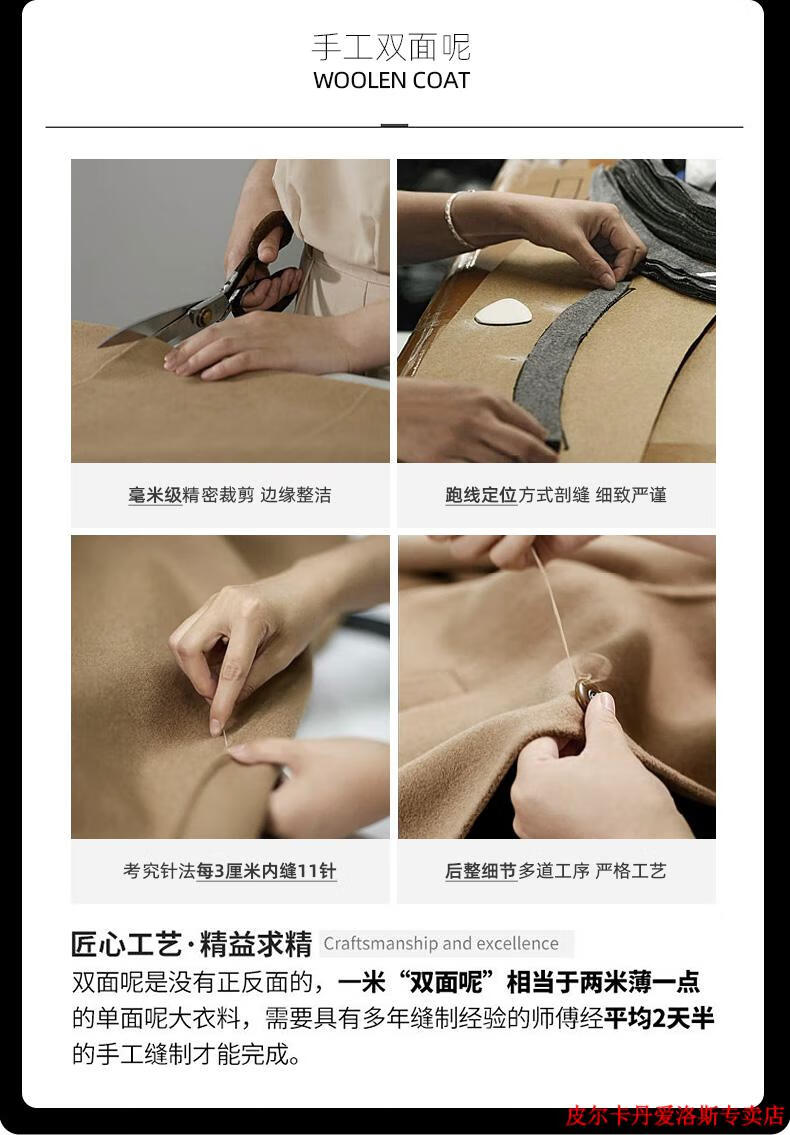 手工双面呢
WOOLEN COAT

毫米级精密裁剪 边缘整洁

跑线定位方式剖缝 细致严谨

考究针法每3厘米内缝11针

后整细节多道工序 严格工艺

匠心工艺·精益求精 Craftsmanship and excellence

双面呢是没有正反面的，一米“双面呢”相当于两米薄一点的单面呢大衣料，需要具有多年缝制经验的师傅经平均2天半的手工缝制才能完成。

皮尔卡丹爱洛斯专卖店