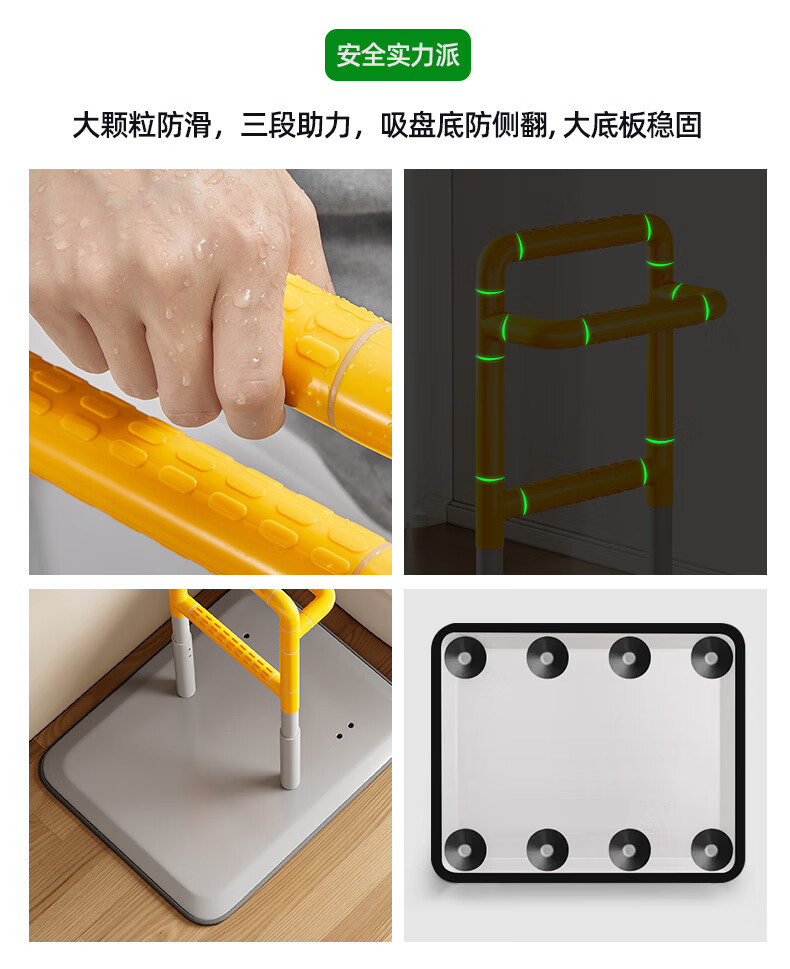 安全实力派

大颗粒防滑，三段助力，吸盘底防侧翻, 大底板稳固