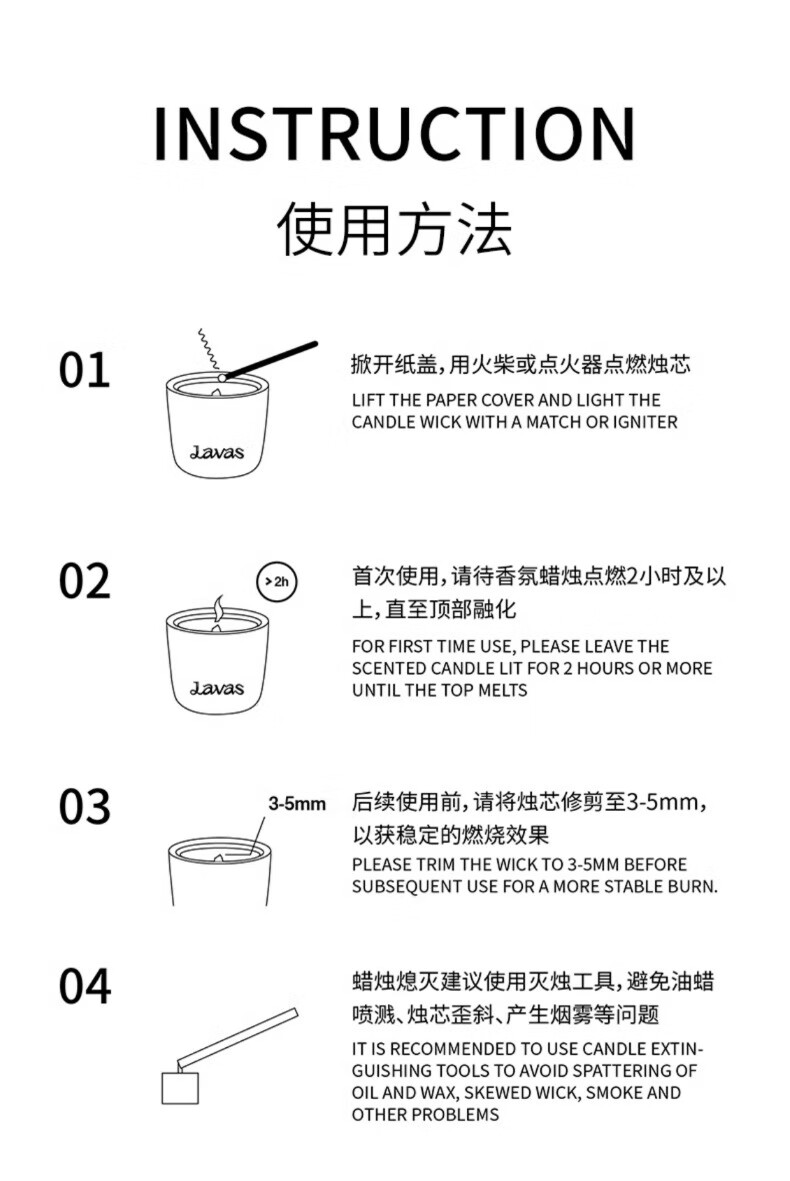 INSTRUCTION
使用方法

01

Lavas

掀开纸盖，用火柴或点火器点燃烛芯
LIFT THE PAPER COVER AND LIGHT THE CANDLE WICK WITH A MATCH OR IGNITER

02

>2h

Lavas

首次使用，请待香氛蜡烛点燃2小时及以上，直至顶部融化
FOR FIRST TIME USE, PLEASE LEAVE THE SCENTED CANDLE LIT FOR 2 HOURS OR MORE UNTIL THE TOP MELTS

03

3-5mm

后续使用前，请将烛芯修剪至3-5mm，以获稳定的燃烧效果
PLEASE TRIM THE WICK TO 3-5MM BEFORE SUBSEQUENT USE FOR A MORE STABLE BURN.

04

蜡烛熄灭建议使用灭烛工具，避免油蜡喷溅、烛芯歪斜、产生烟雾等问题
IT IS RECOMMENDED TO USE CANDLE EXTINGUISHING TOOLS TO AVOID SPATTERING OF OIL AND WAX, SKEWED WICK, SMOKE AND OTHER PROBLEMS