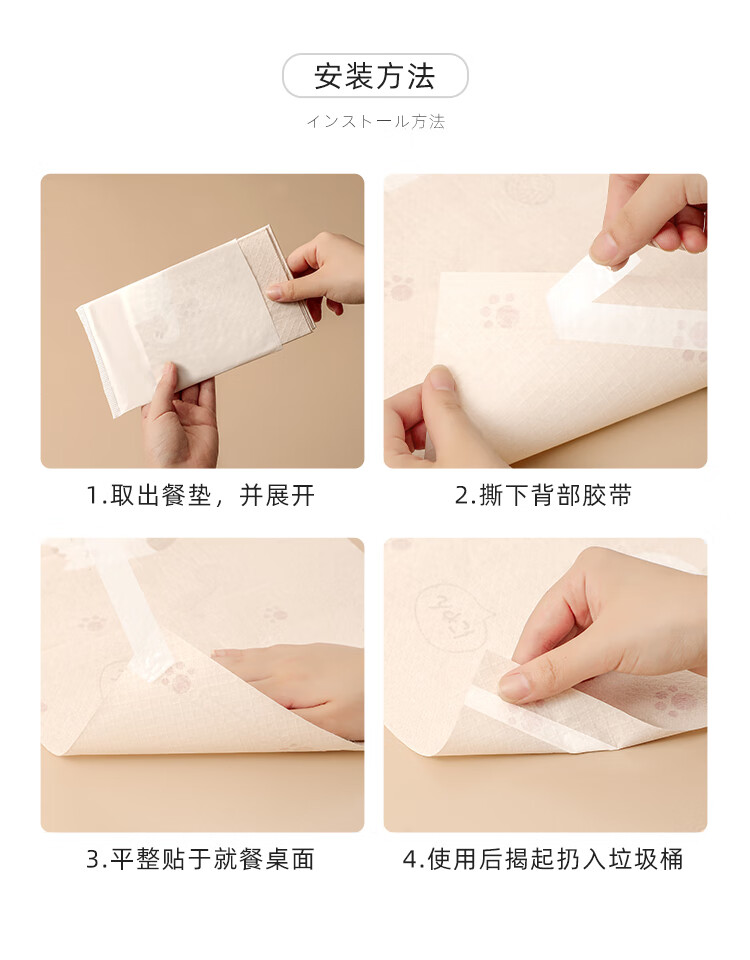 安装方法

インストール方法

1.取出餐垫，并展开

2.撕下背部胶带

3.平整贴于就餐桌面

4.使用后揭起扔入垃圾桶