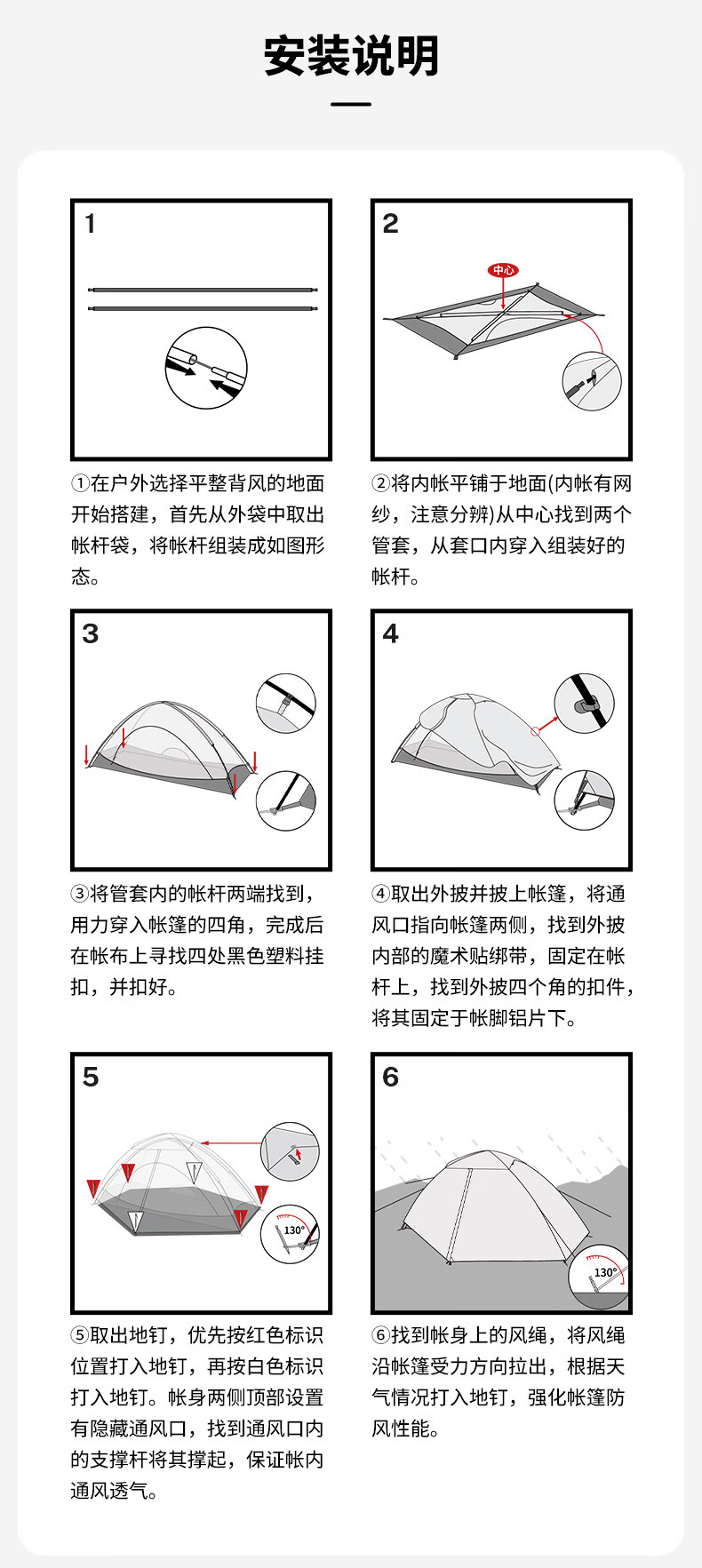 安装说明

1

①在户外选择平整背风的地面开始搭建，首先从外袋中取出帐杆袋，将帐杆组装成如图形态。

2

中心

②将内帐平铺于地面(内帐有网纱，注意分辨)从中心找到两个管套，从套口内穿入组装好的帐杆。

3

③将管套内的帐杆两端找到，用力穿入帐篷的四角，完成后在帐布上寻找四处黑色塑料挂扣，并扣好。

4

④取出外披并披上帐篷，将通风口指向帐篷两侧，找到外披内部的魔术贴绑带，固定在帐杆上，找到外披四个角的扣件，将其固定于帐脚铝片下。

5

130°

⑤取出地钉，优先按红色标识位置打入地钉，再按白色标识打入地钉。帐身两侧顶部设置有隐藏通风口，找到通风口内的支撑杆将其撑起，保证帐内通风透气。

6

130°

⑥找到帐身上的风绳，将风绳沿帐篷受力方向拉出，根据天气情况打入地钉，强化帐篷防风性能。